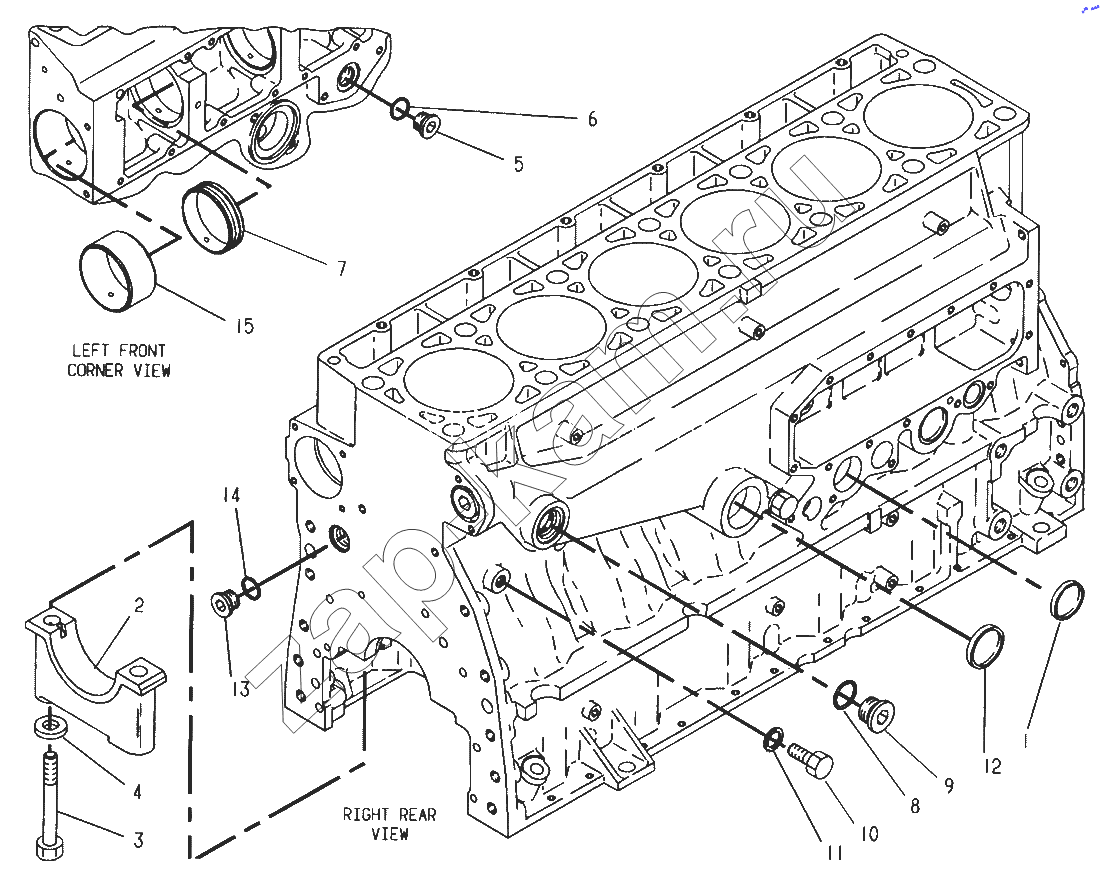 6
5
7
15
LEFT FRONT CORNER VIEW
14
2
13
4
3
RIGHT REAR VIEW
12
1
9
8
10
11
zapkam.ru