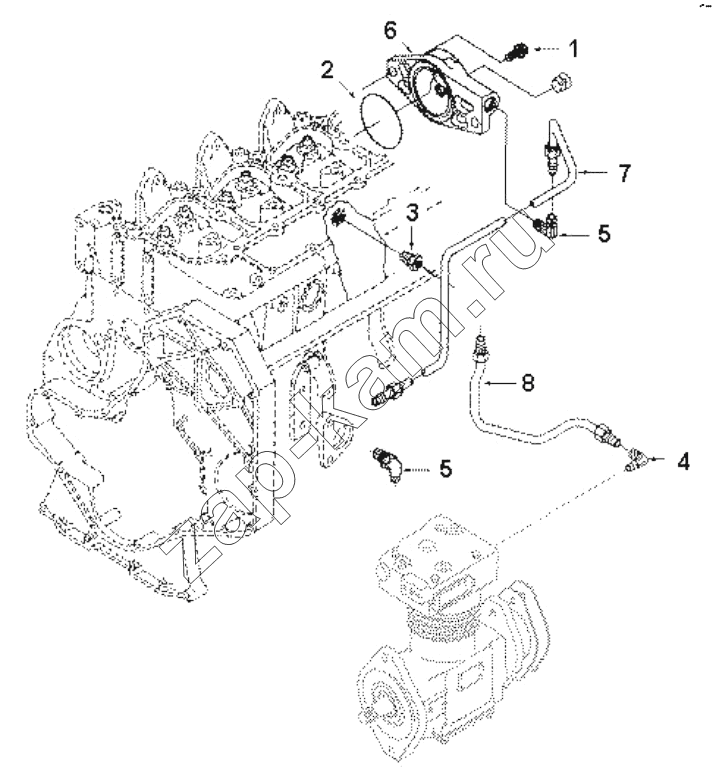 6
1
2
7
3
5
8
5
4
zap-kam.ru