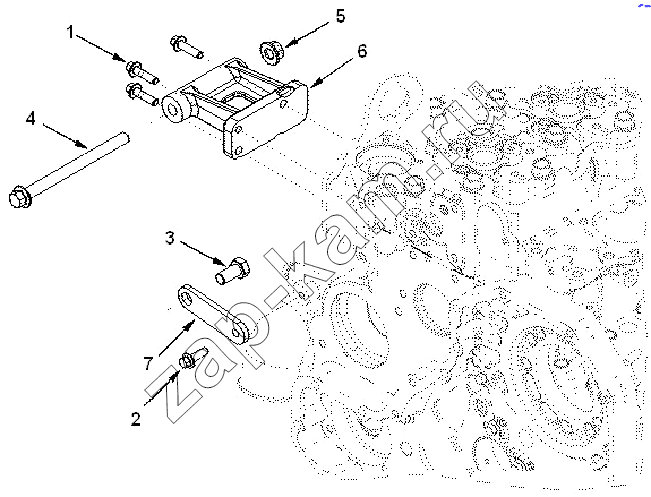 1
5
6
4
3
7
2
zap-kam.ru