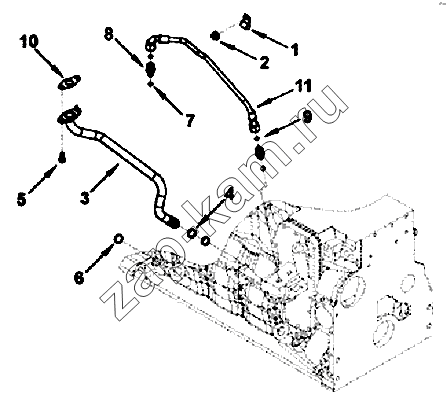 10
8
1
2
11
7
9
5
3
4
6
zao-kam.ru