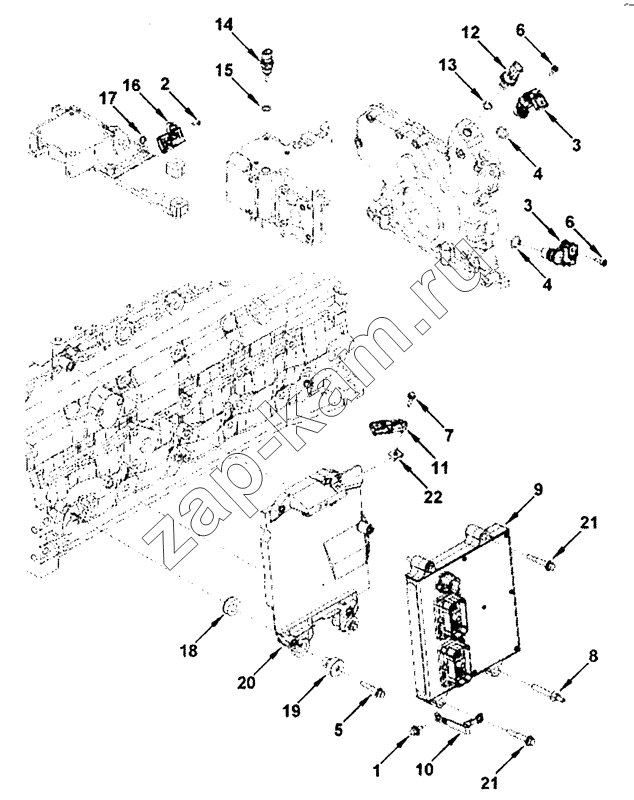 14
12
6
15
13
17
16
2
3
4
3
6
4
zap-kam.ru
7
11
22
9
21
18
20
19
5
8
1
10
21