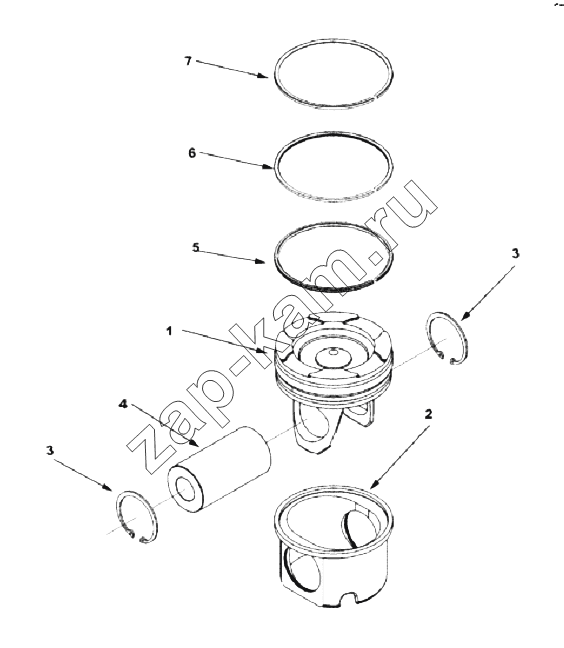 7
6
5
3
1
4
2
3
zap-kam.ru