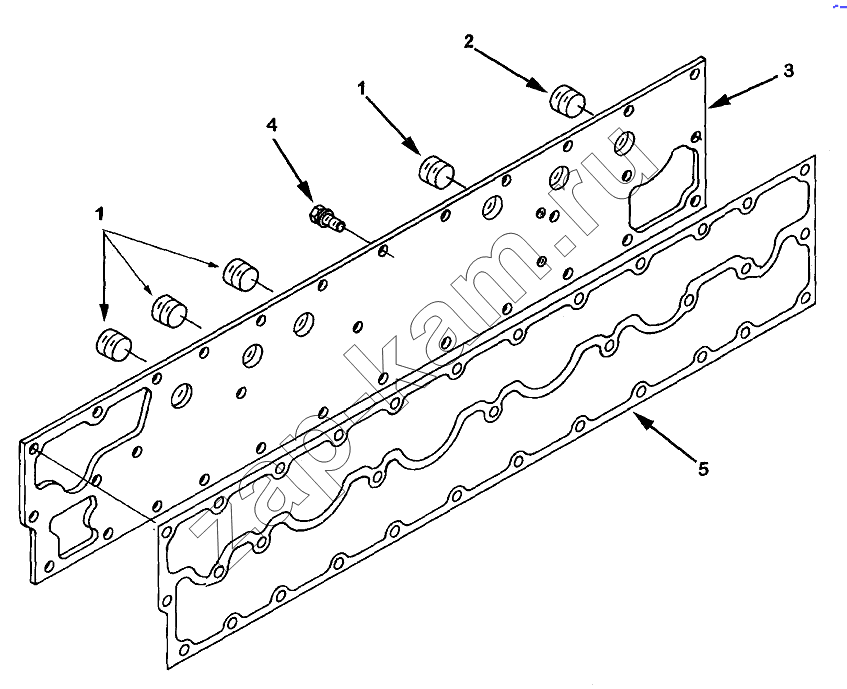 2
3
1
4
1
5
zap-kam.ru