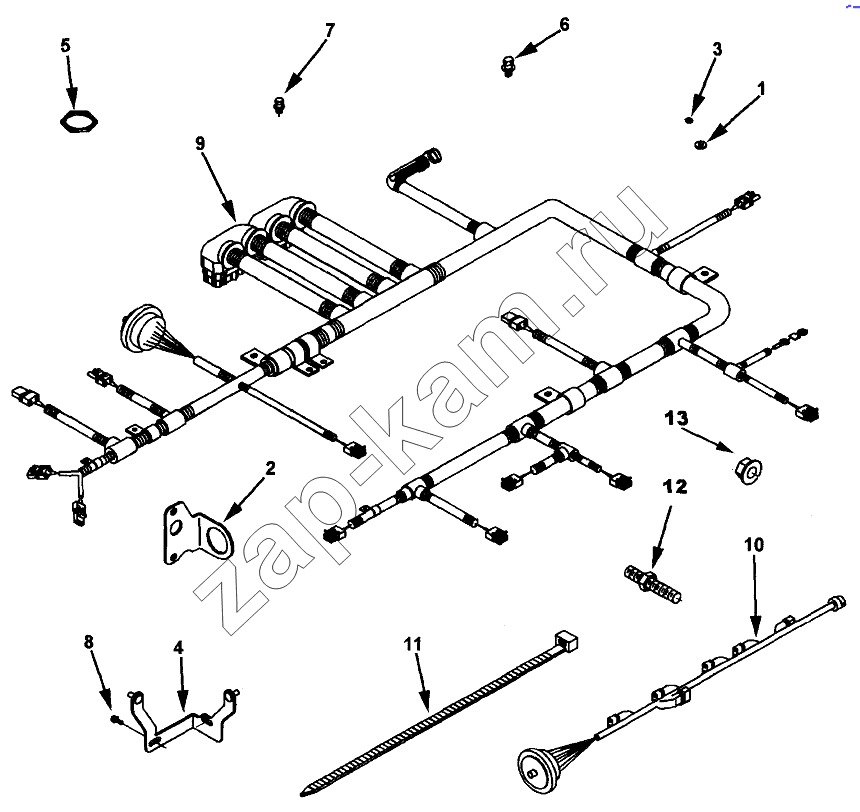 5
7
6
3
1
9
zap-kam.ru
13
2
12
10
8
4
11