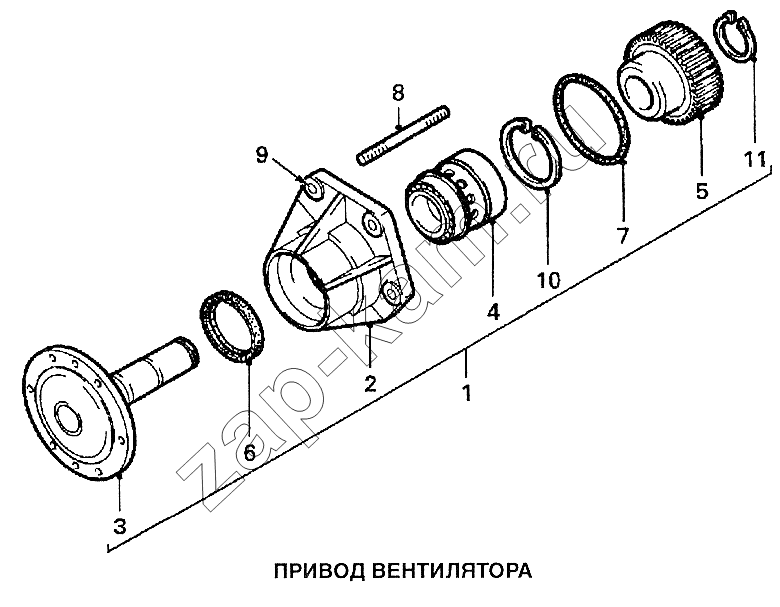 8
9
11
5
7
10
4
2
1
6
3
zap-kam.ru
ПРИВОД ВЕНТИЛЯТОРА