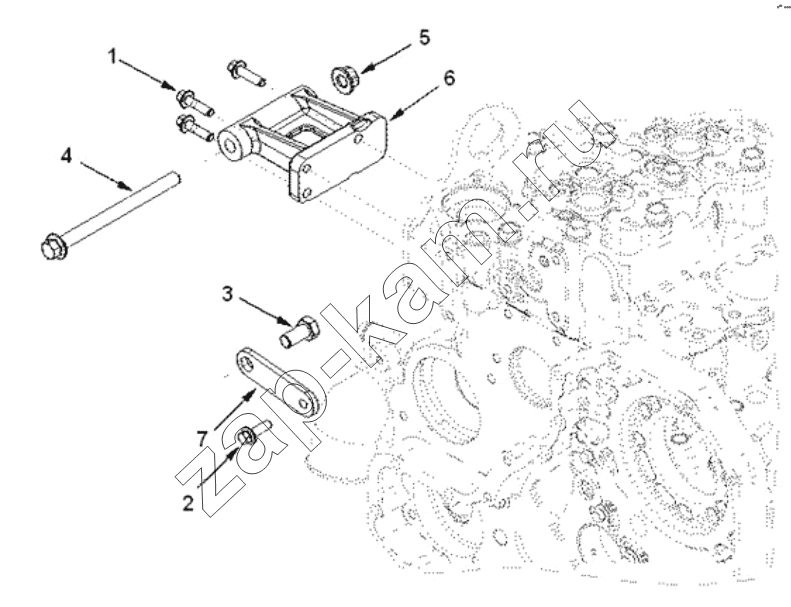 1
5
6
4
3
7
2
zap-kam.ru