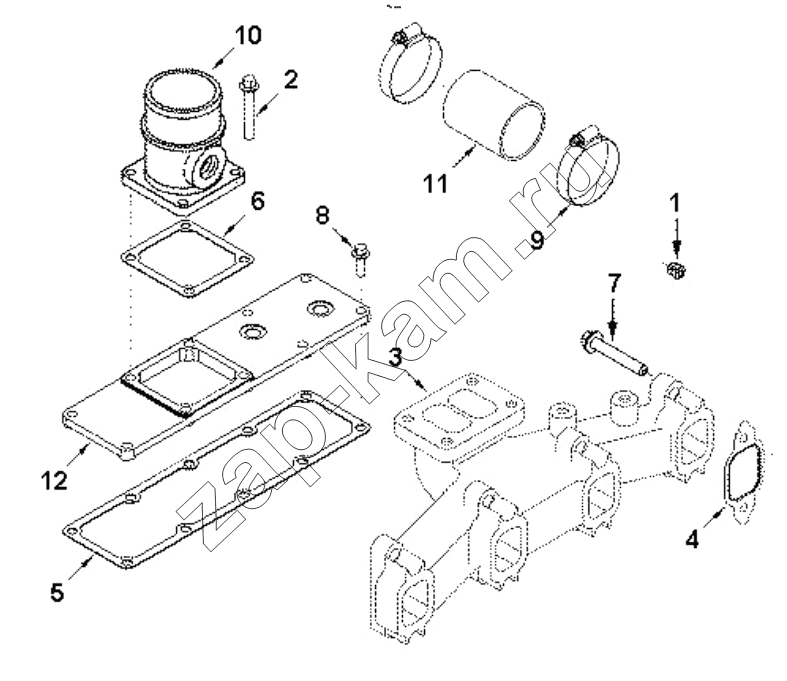 10
2
11
6
8
9
1
7
3
12
4
5
zap-kam.ru