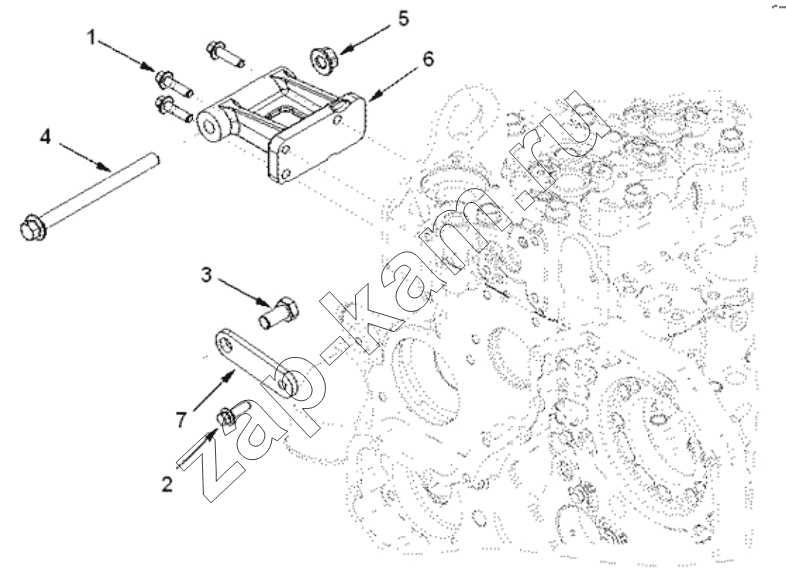 1
5
6
4
3
7
2
zap-kam.ru