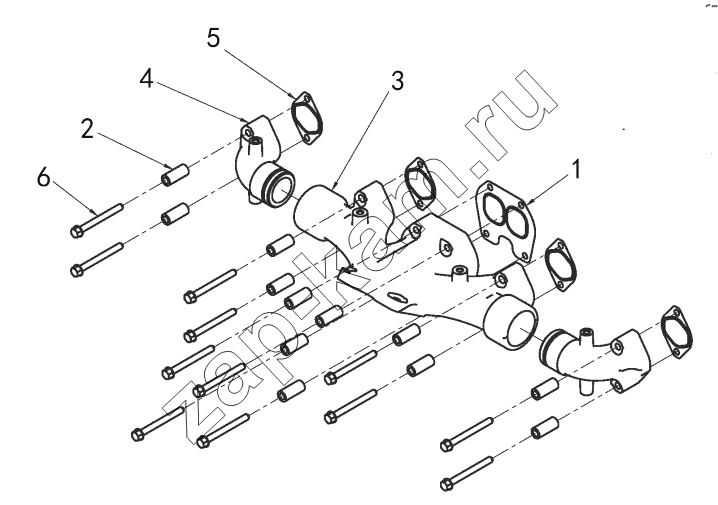 5
4
3
2
6
1
zapkam.ru