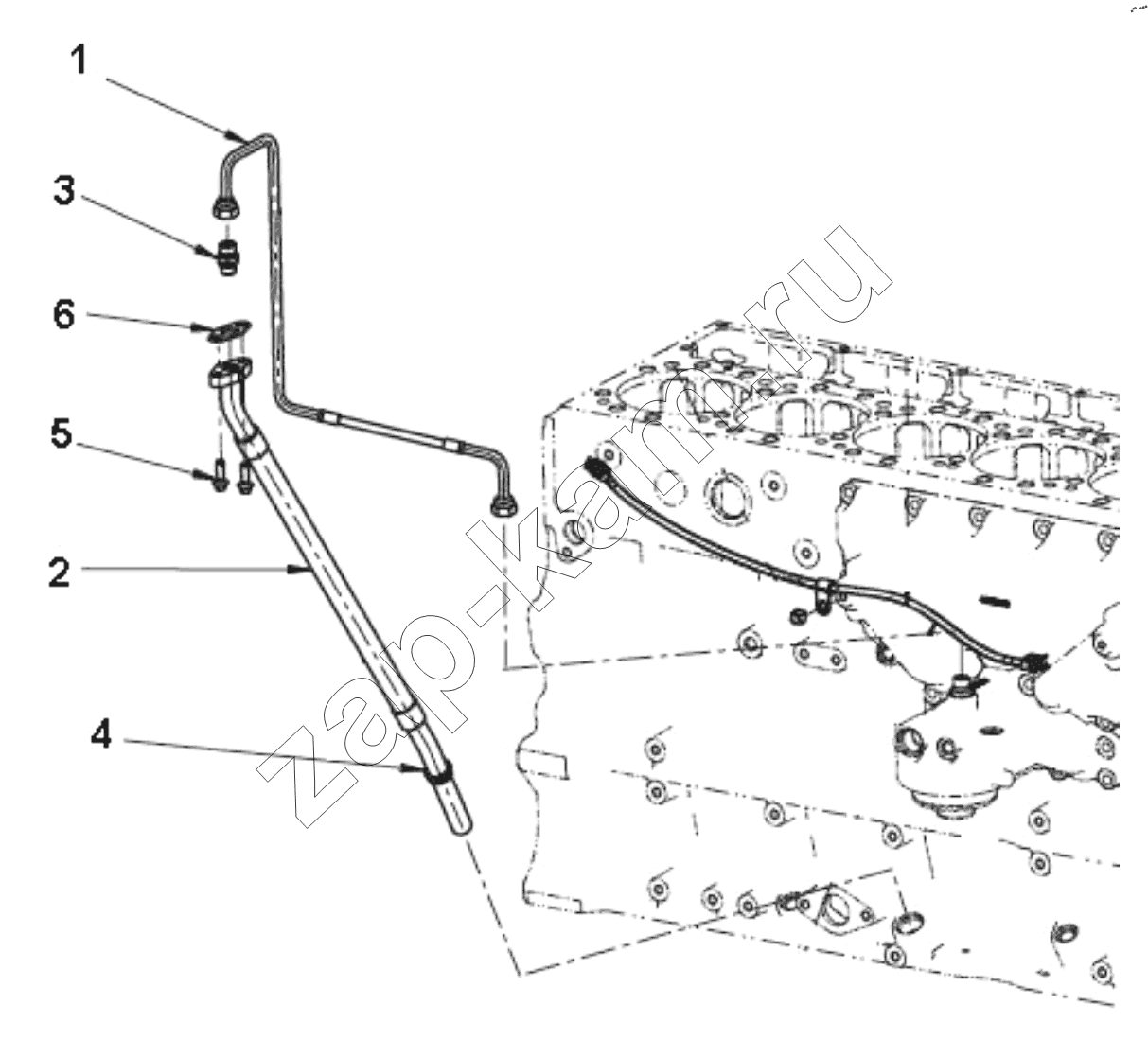 1
3
6
5
2
4
zap-kam.ru