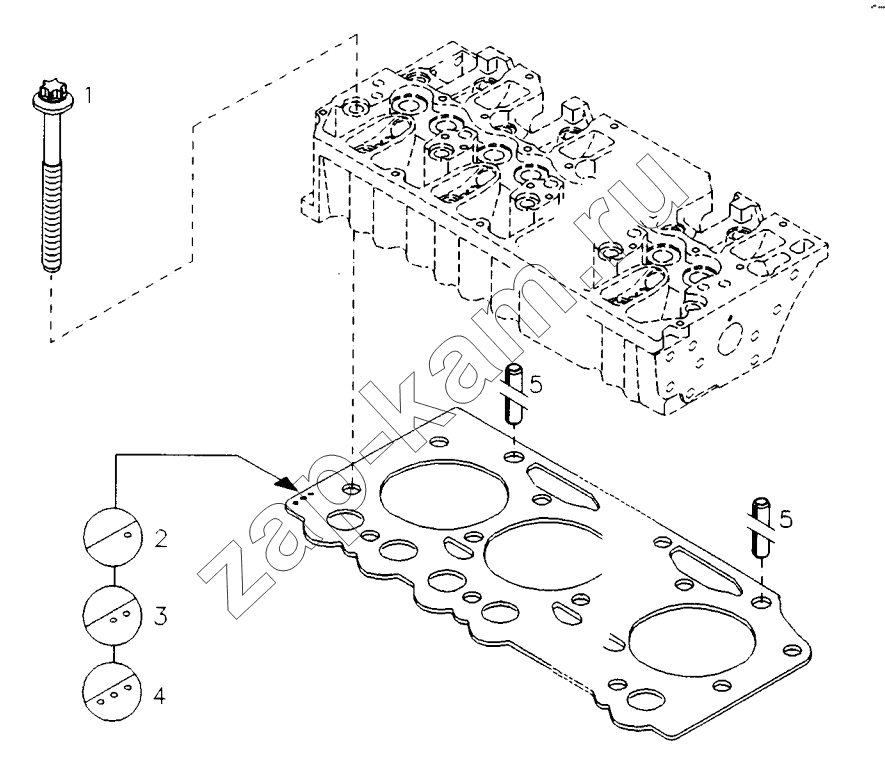 1
5
5
2
3
4
zap-kam.ru