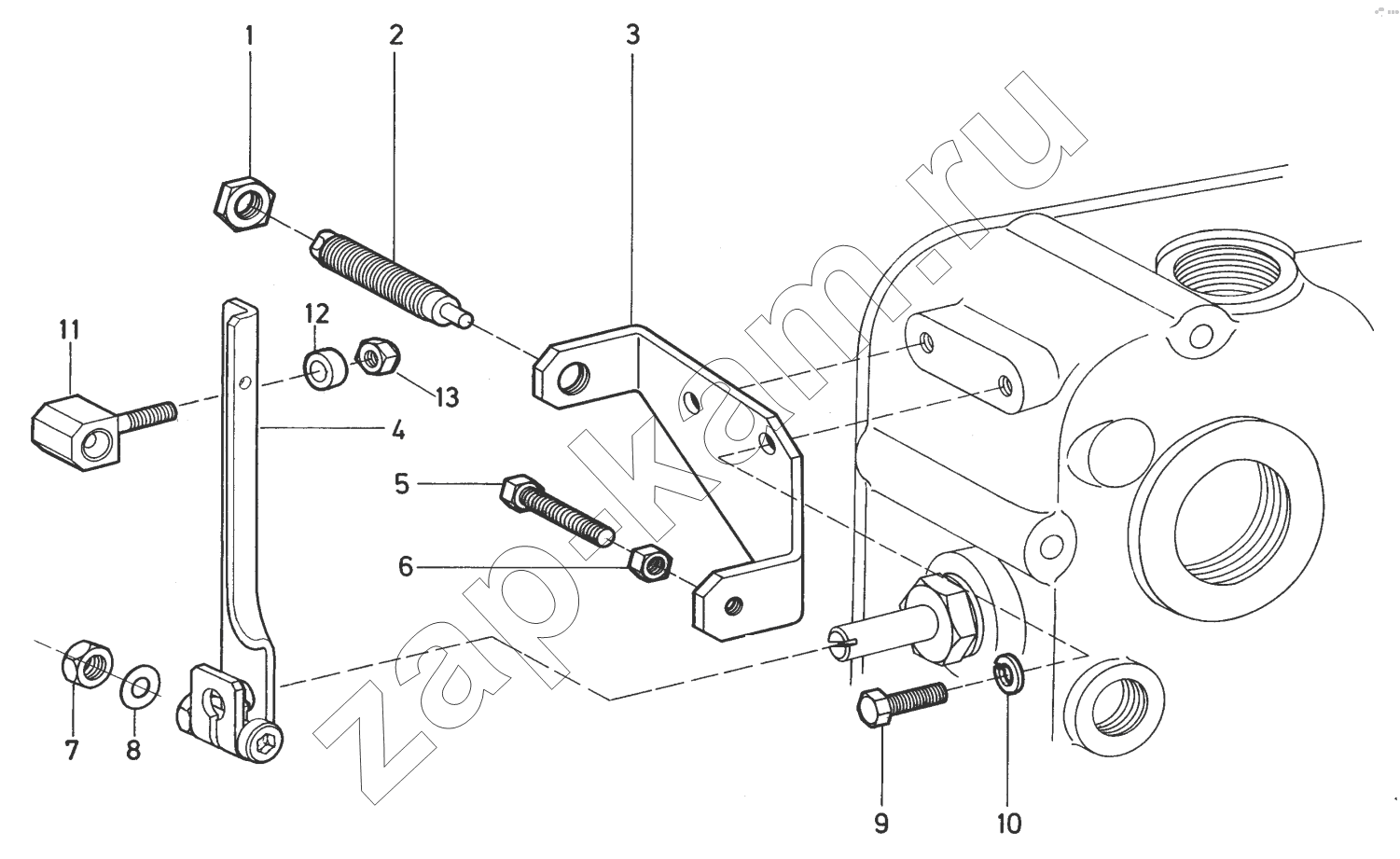 1
2
3
11
12
13
4
5
6
7
8
9
10
zap-kam.ru