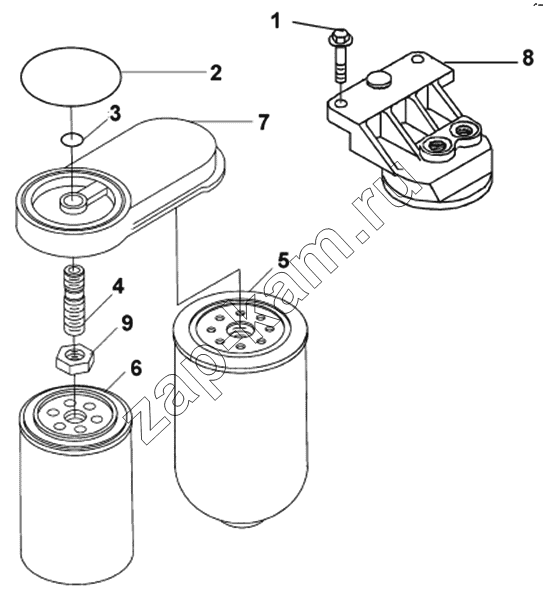 1
8
2
3
7
5
4
9
6
zap-kam.ru