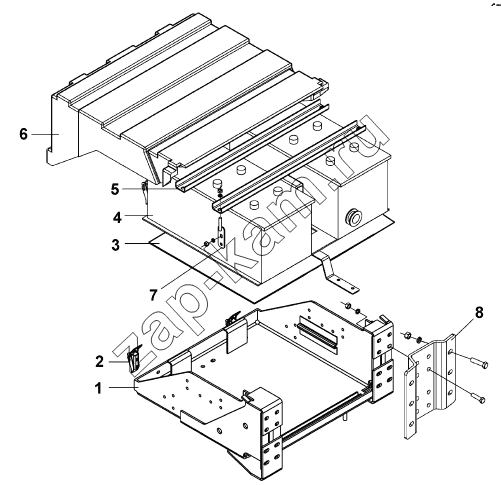 6
5
4
3
7
zap-kam.ru
8
2
1