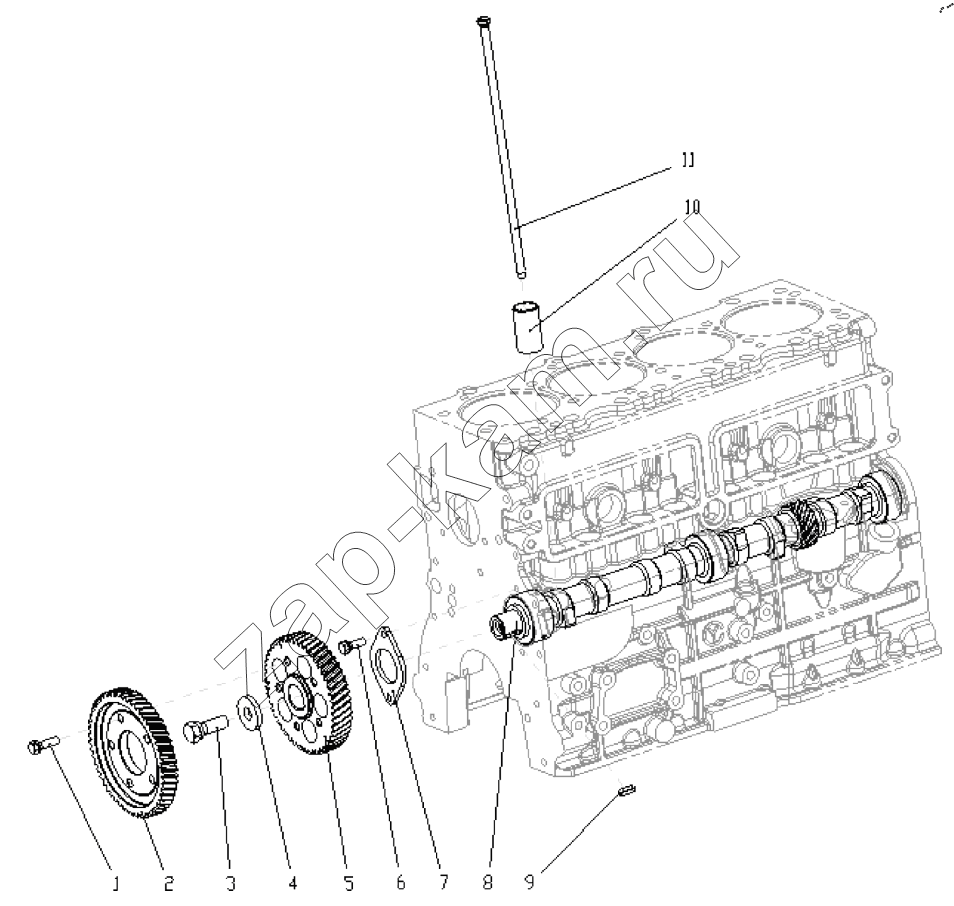 11
10
zap-kam.ru
1 2 3 4 5 6 7 8 9