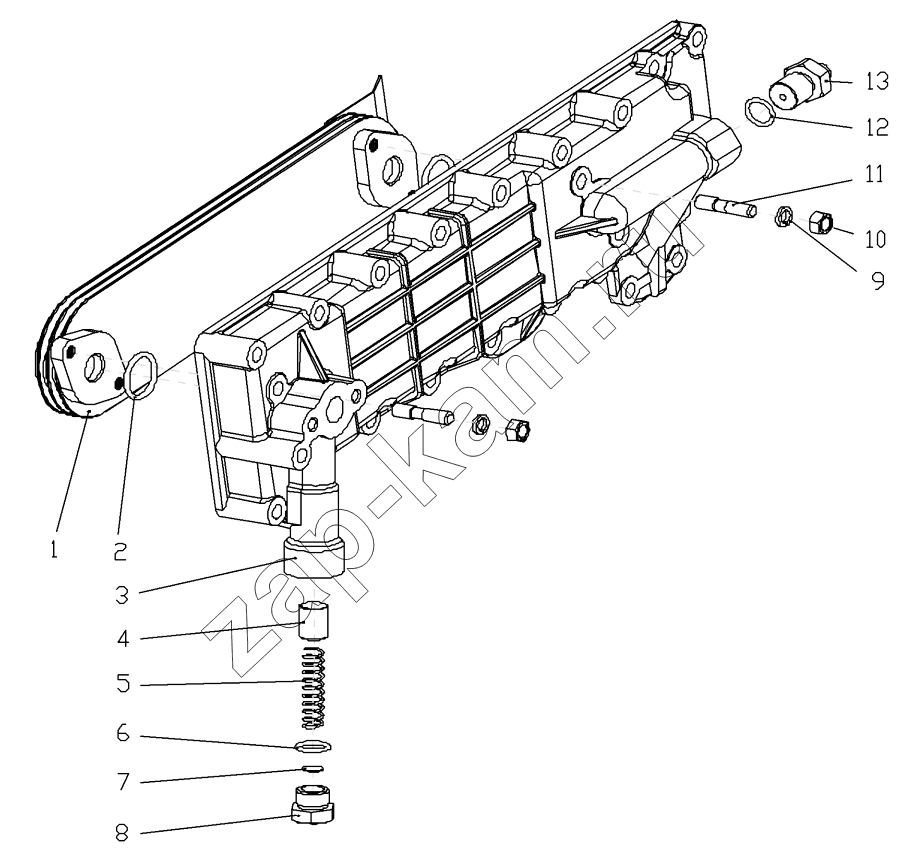 13
12
11
10
9
1
2
3
4
5
6
7
8
zap-kam.ru