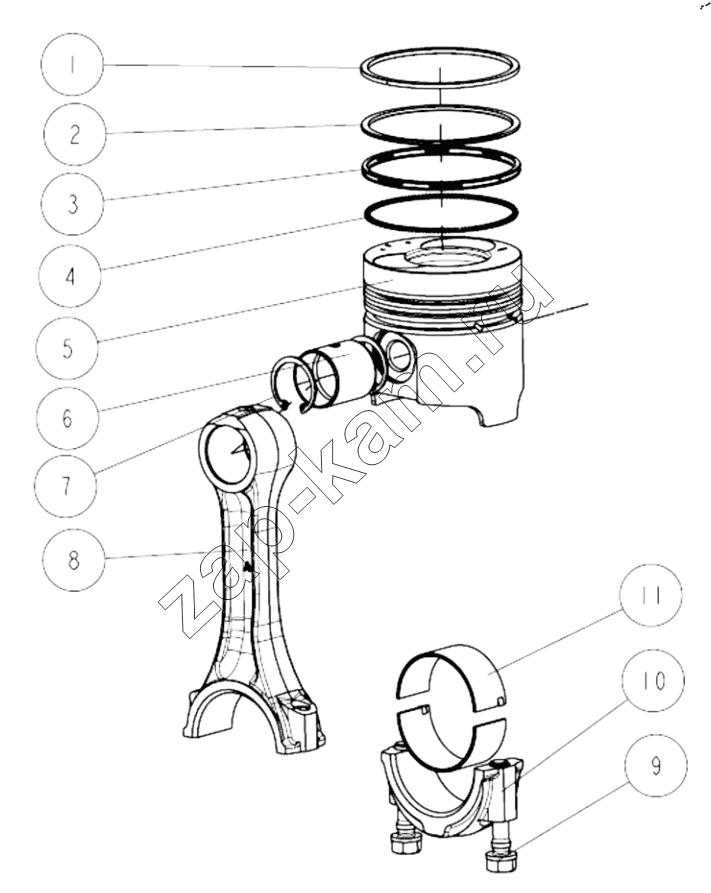 1
2
3
4
5
6
7
8
11
10
9
zap-kam.ru