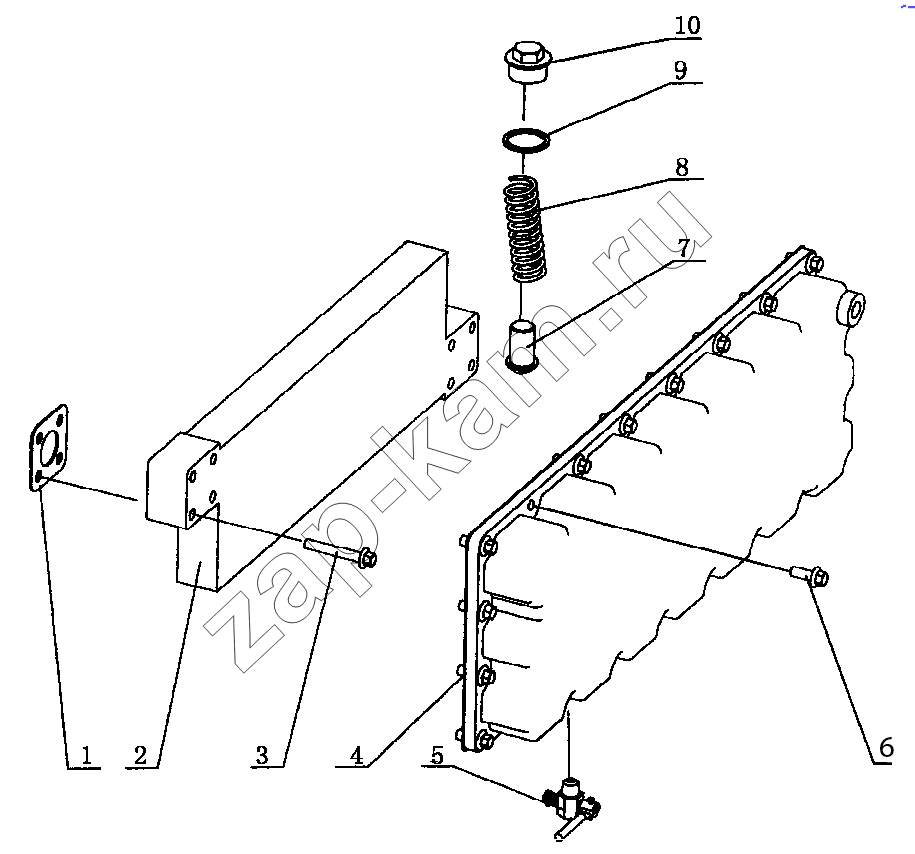 10
9
8
7
zap-kam.ru
1
2
3
4
5
6