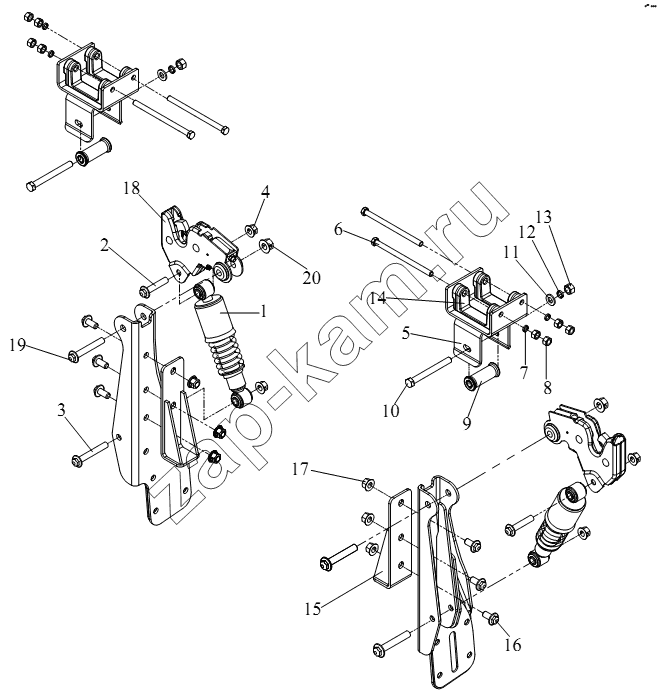 18
4
2
20
1
19
3
6
13
12
11
14
5
7
8
10
9
17
15
16
zap-kam.ru