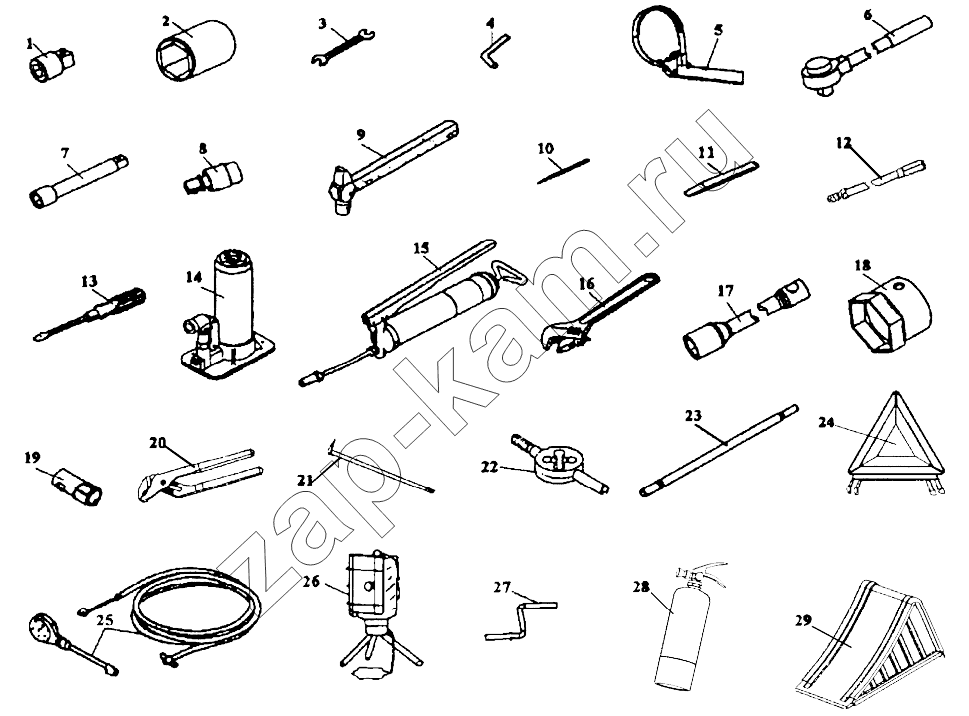 1
2
3
4
5
6
7
8
9
10
11
12
13
14
15
16
17
18
19
20
21
22
23
24
25
26
27
28
29
zap-kam.ru