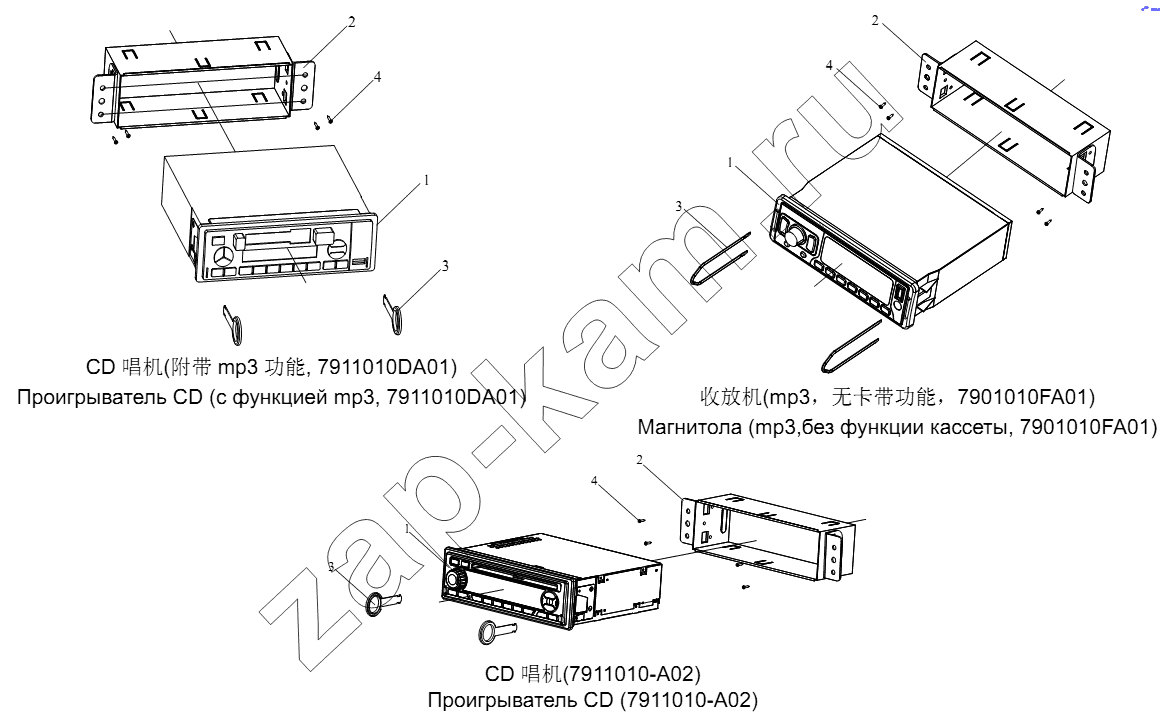 2
4
1
3
CD 唱机(附带 mp3 功能, 7911010DA01)
Проигрыватель CD (с функцией mp3, 7911010DA01)

2
4
1
3
收放机(mp3，无卡带功能，7901010FA01)
Магнитола (mp3,без функции кассеты, 7901010FA01)

2
4
1
3
CD 唱机(7911010-A02)
Проигрыватель CD (7911010-A02)

zap-kam.ru