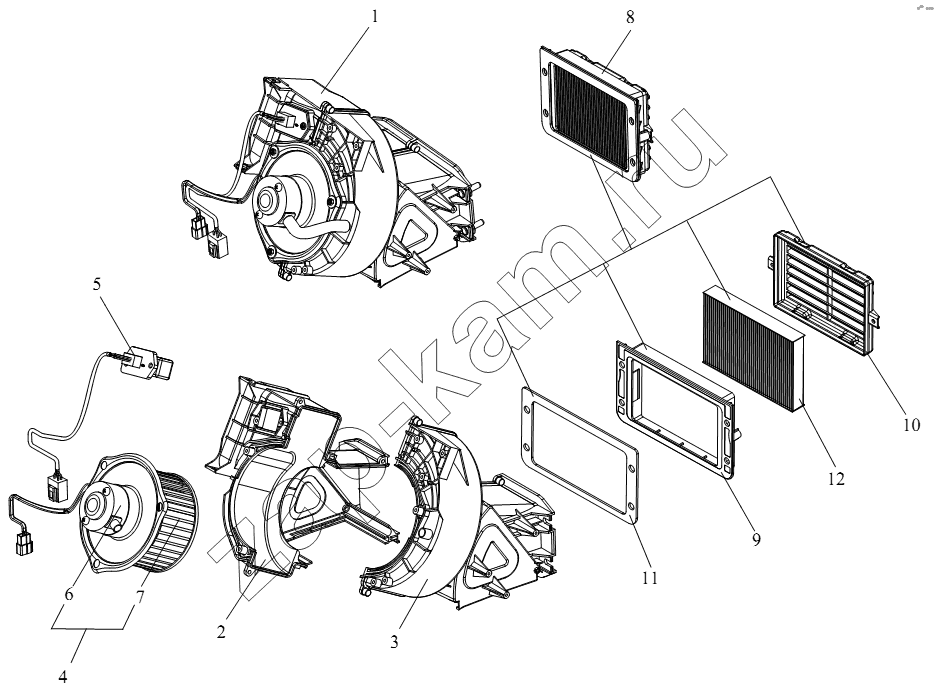 1
8
5
10
12
9
11
6
7
2
3
4
zap-kam.ru