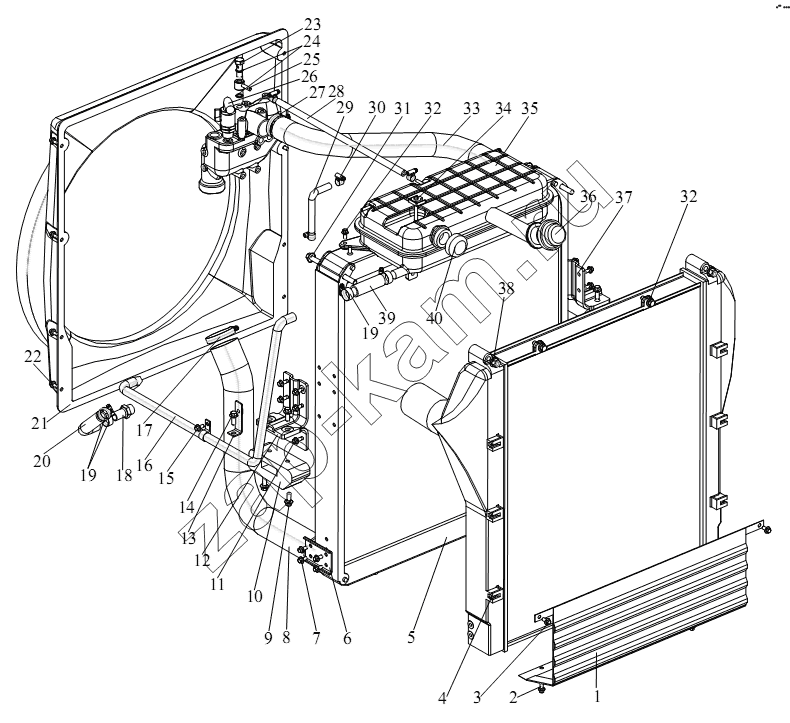 23
24
25
26
27
28
29
30
31
32
33
34
35
36
37
32
38
39
19
40
22
21
17
20
19
18
16
15
14
13
12
11
10
9
8
7
6
5
4
3
2
1
zap-kam.ru