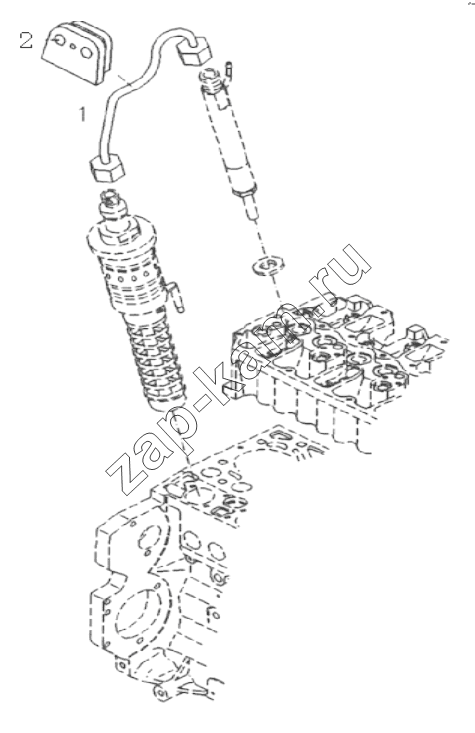 2

1

zap-kam.ru