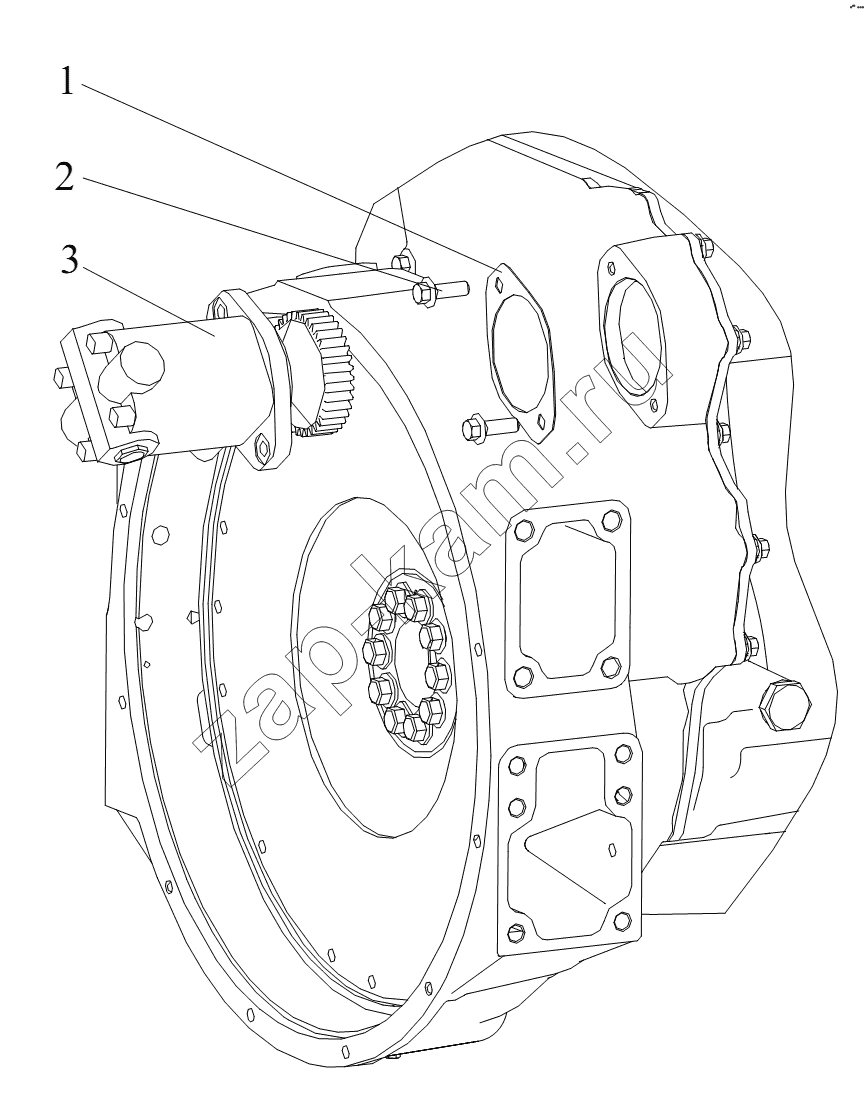 1
2
3
zap-kam.ru