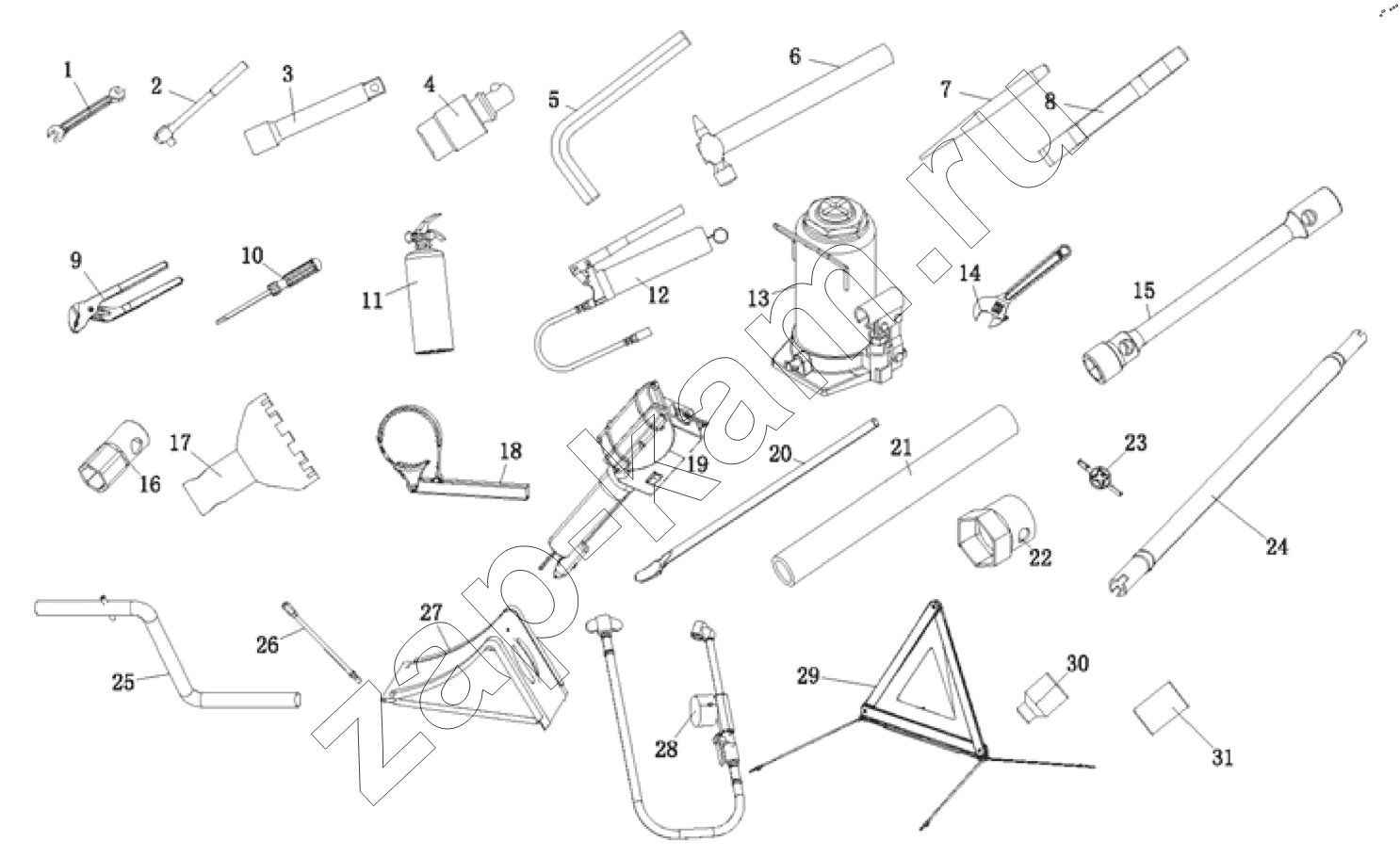 1
2
3
4
5
6
7
8
9
10
11
12
13
14
15
16
17
18
19
20
21
22
23
24
25
26
27
28
29
30
31
zap-kam.ru