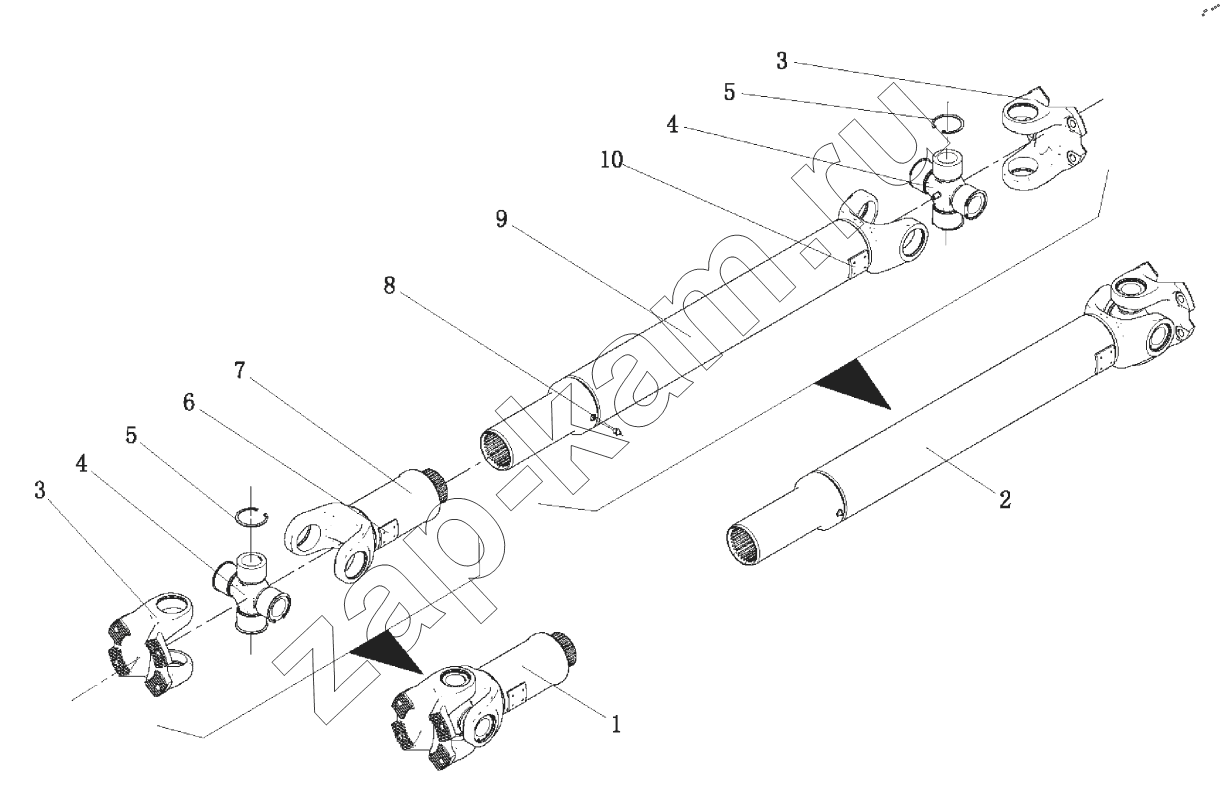 3
5
4
10
9
8
7
6
5
4
3
2
1
zap-kam.ru