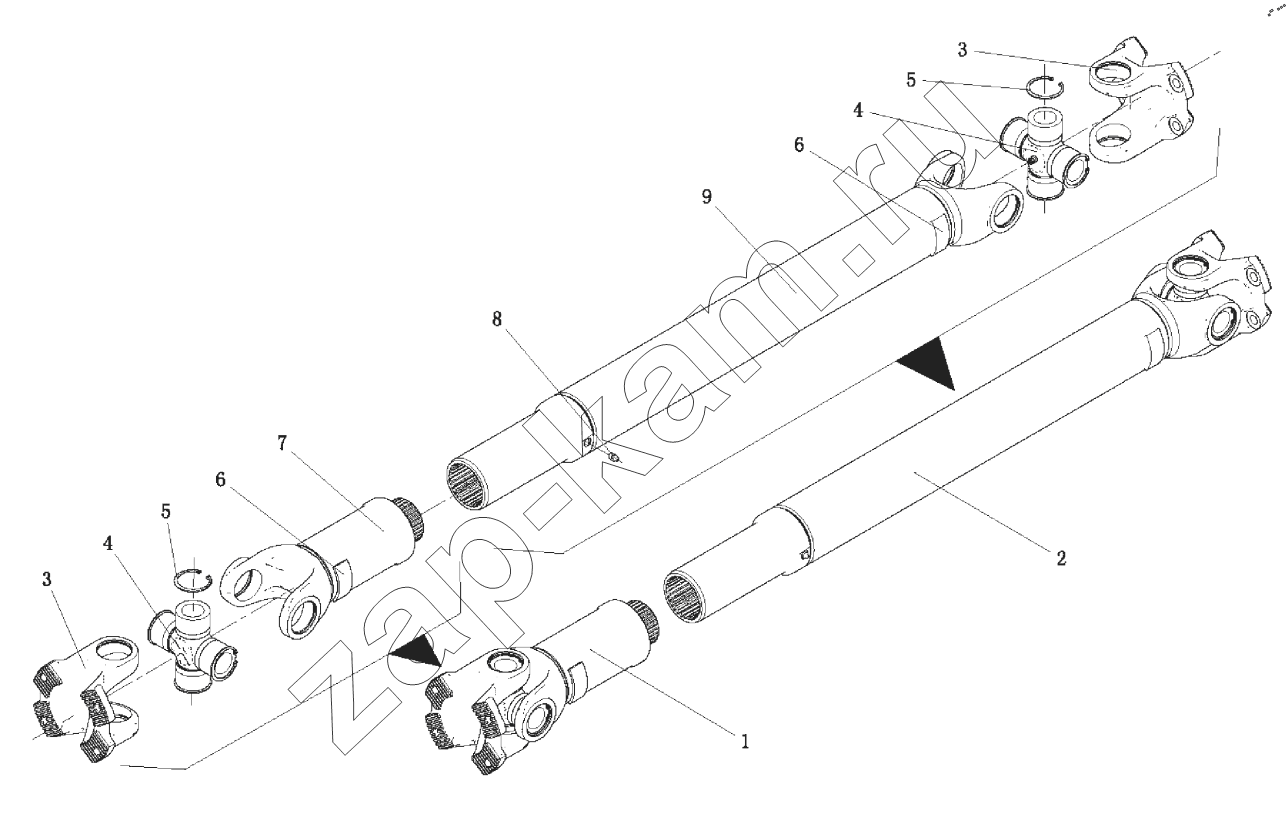 3
5
4
6
9
8
7
6
5
4
3
2
1
zap-kam.ru