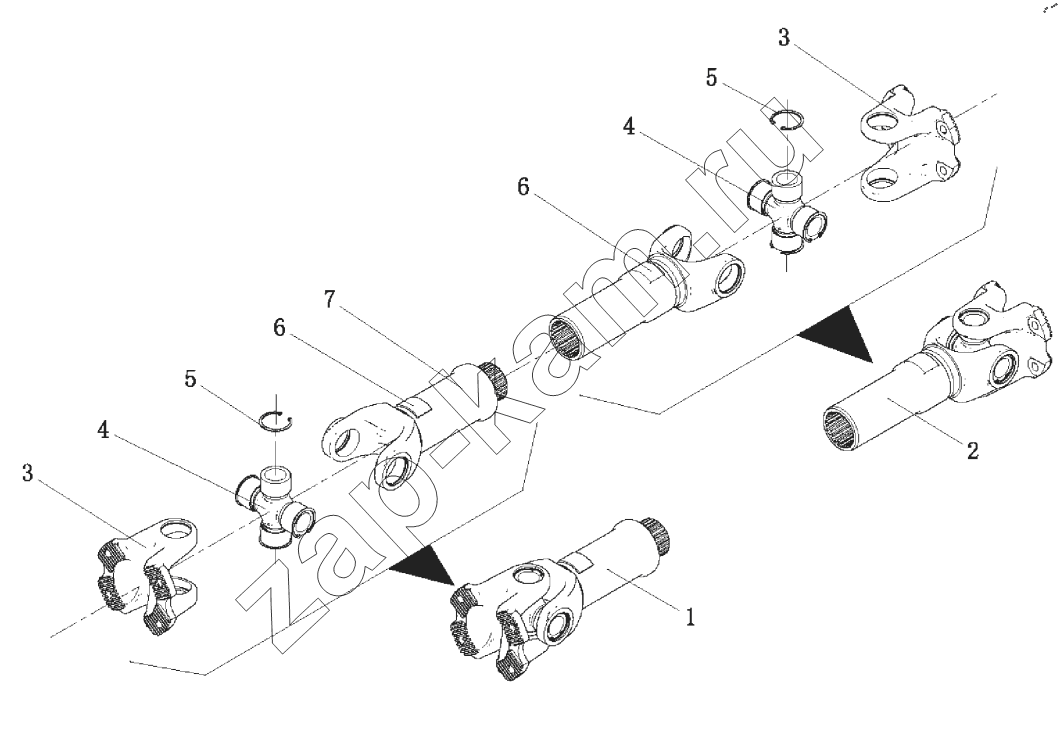 3
5
4
6
7
6
5
4
3
2
1
zap-kam.ru