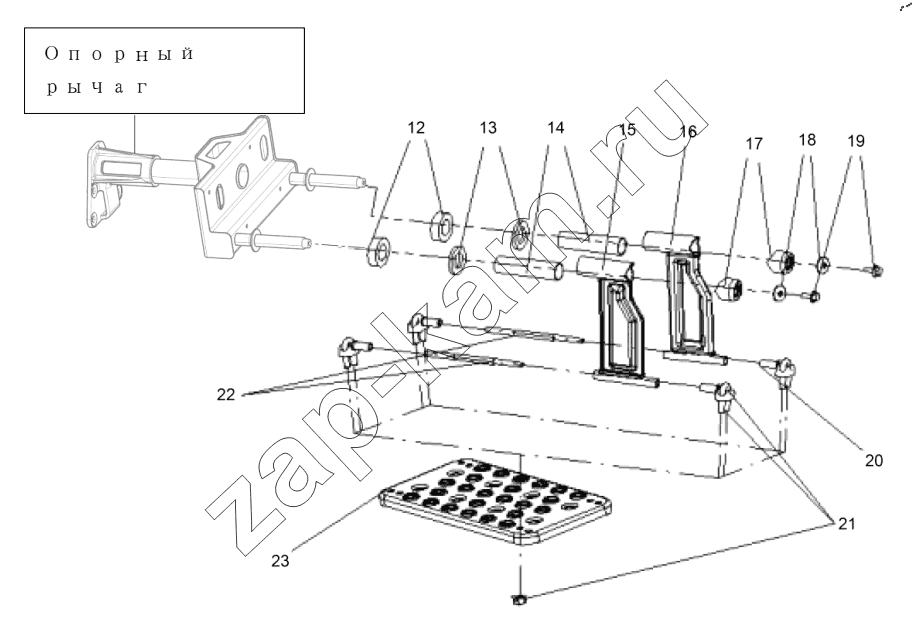 Опорный рычаг

12
13
14
15
16
17
18
19
22
20
21
23

zap-kam.ru