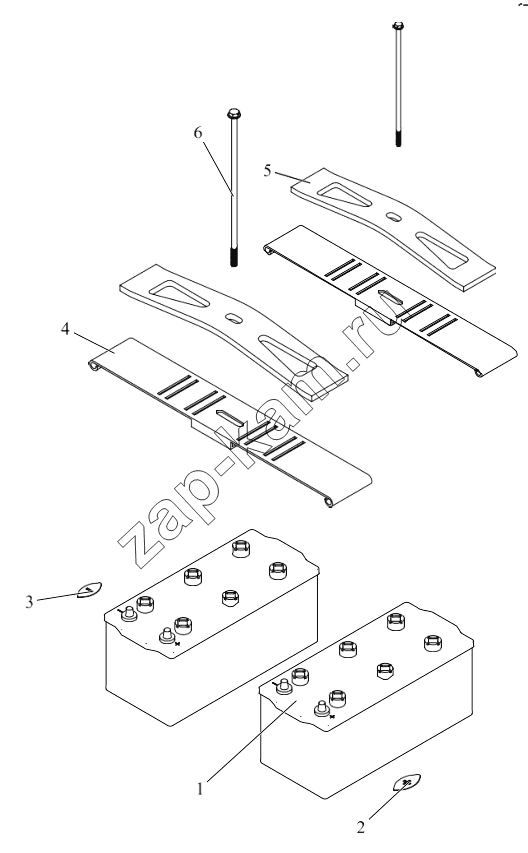 6
5
4
zap-kam.ru
3
1
2