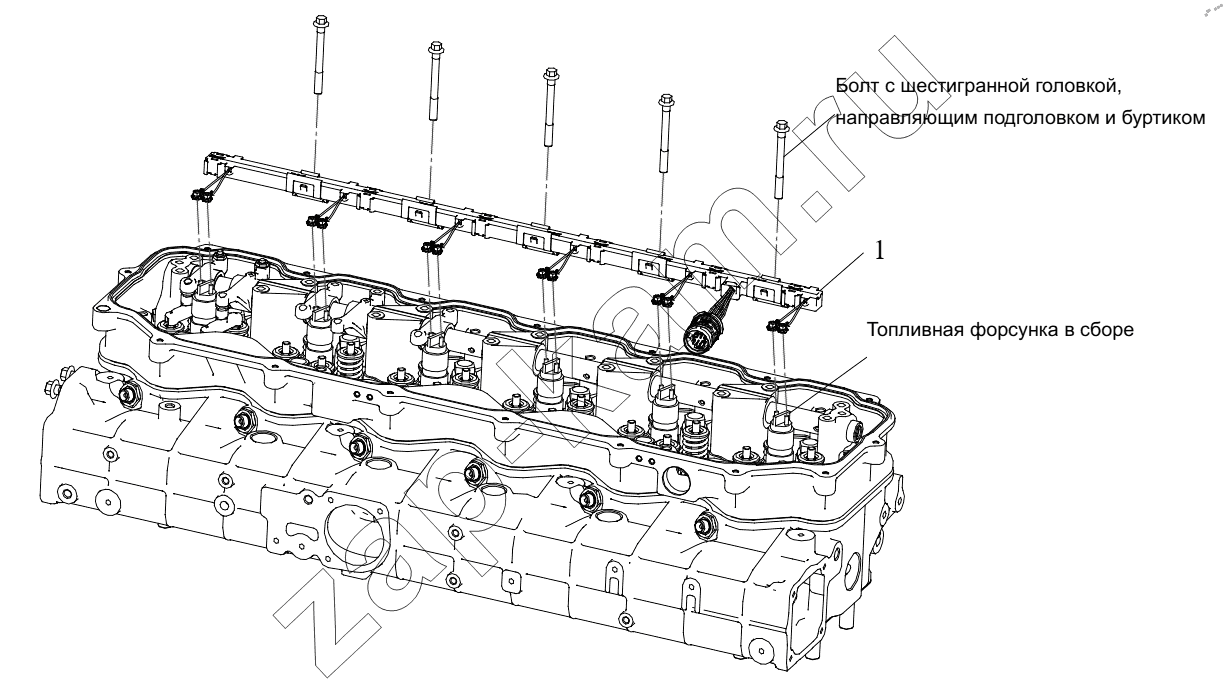 Болт с шестигранной головкой, направляющим подголовком и буртиком

1

Топливная форсунка в сборе

zapchem.ru