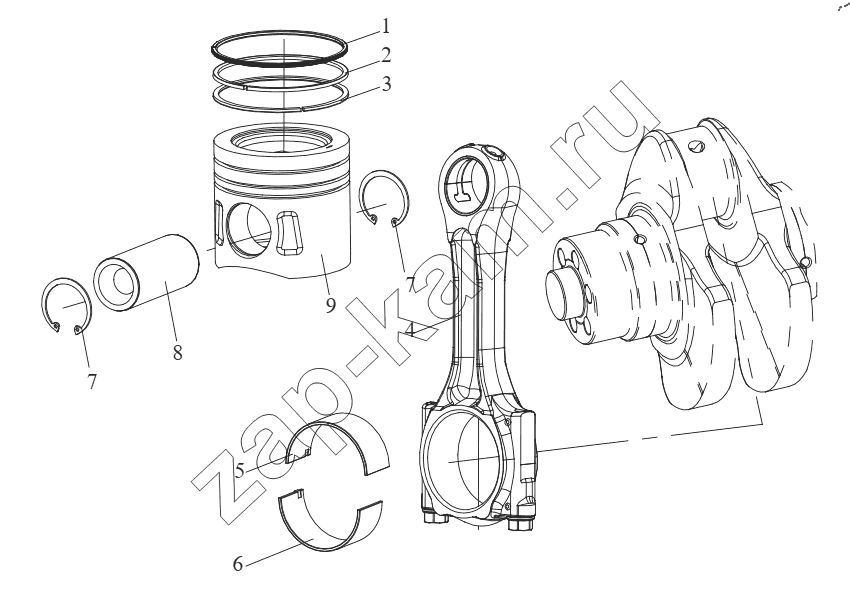 1
2
3
7
9
8
7
4
5
6
zap-kam.ru