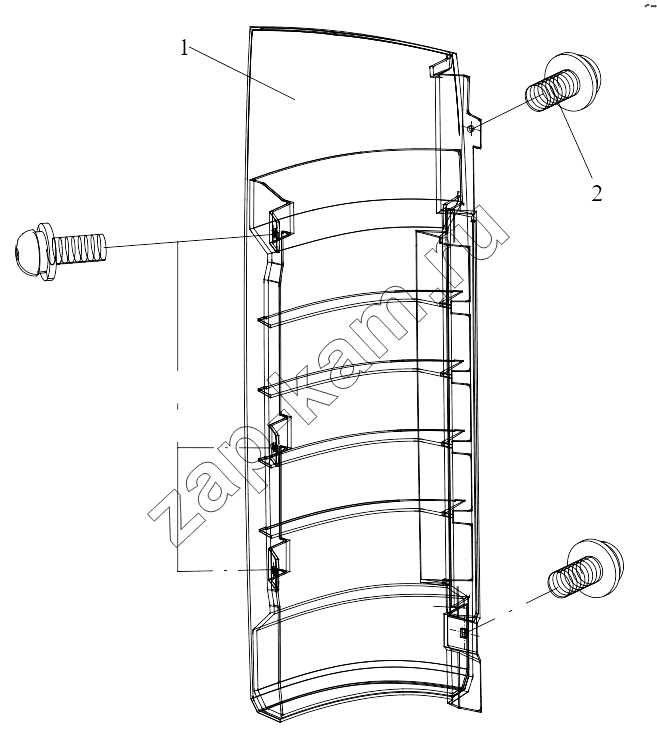 1

2

zap-kam.ru