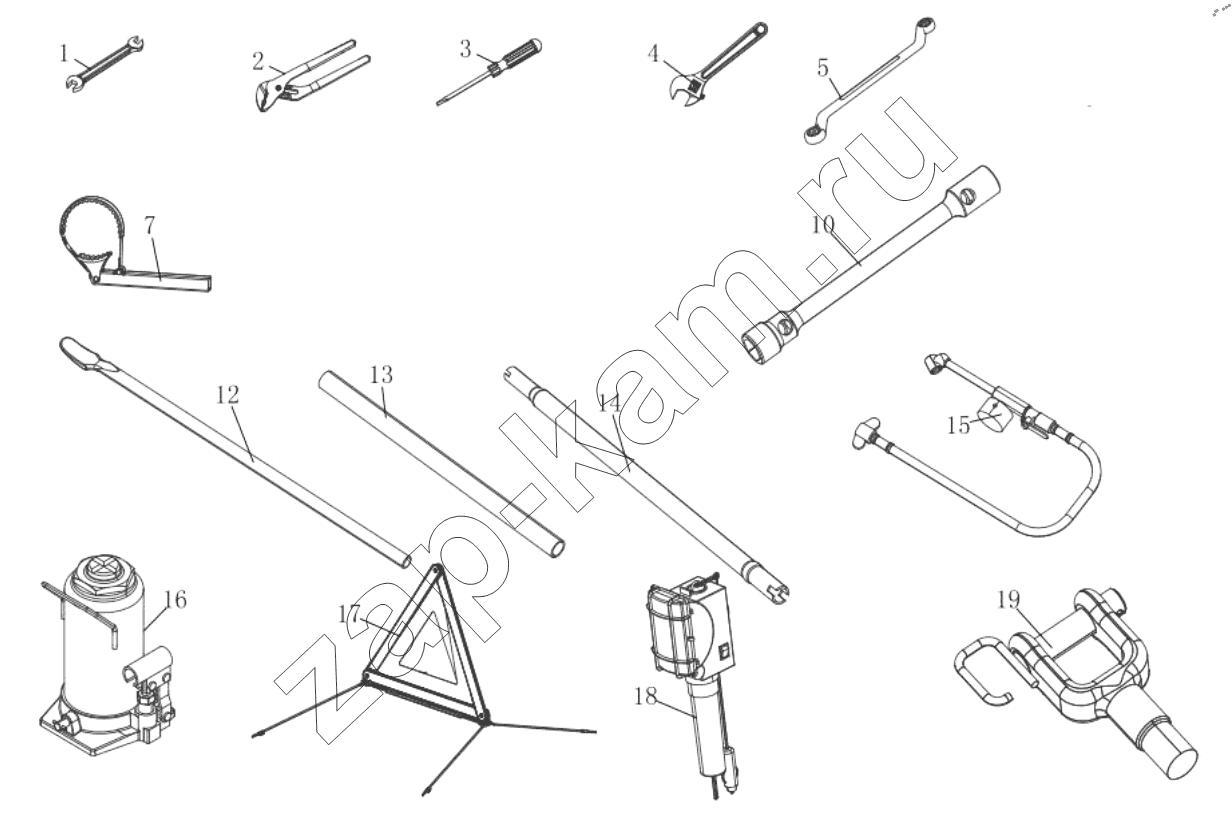 1
2
3
4
5
7
10
12
13
14
15
16
17
18
19
zap-kam.ru