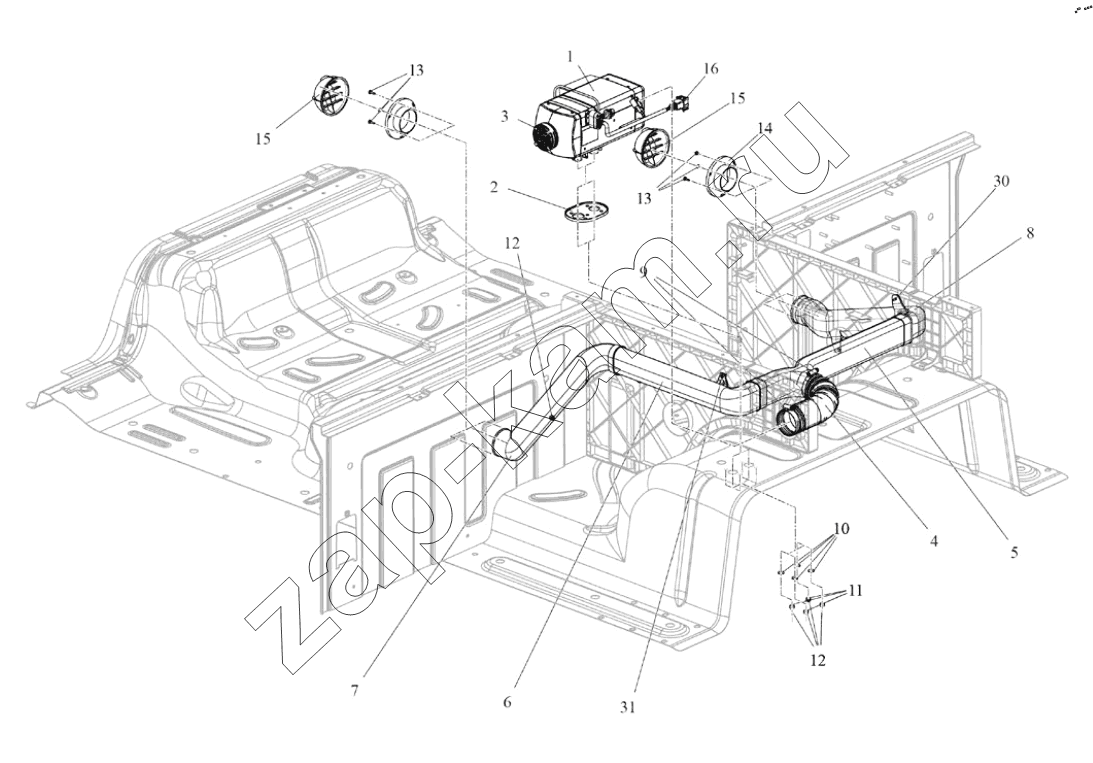 1
16
13
15
3
15
14
13
2
30
8
12
9
4
5
10
11
12
7
6
31
zap-kam.ru