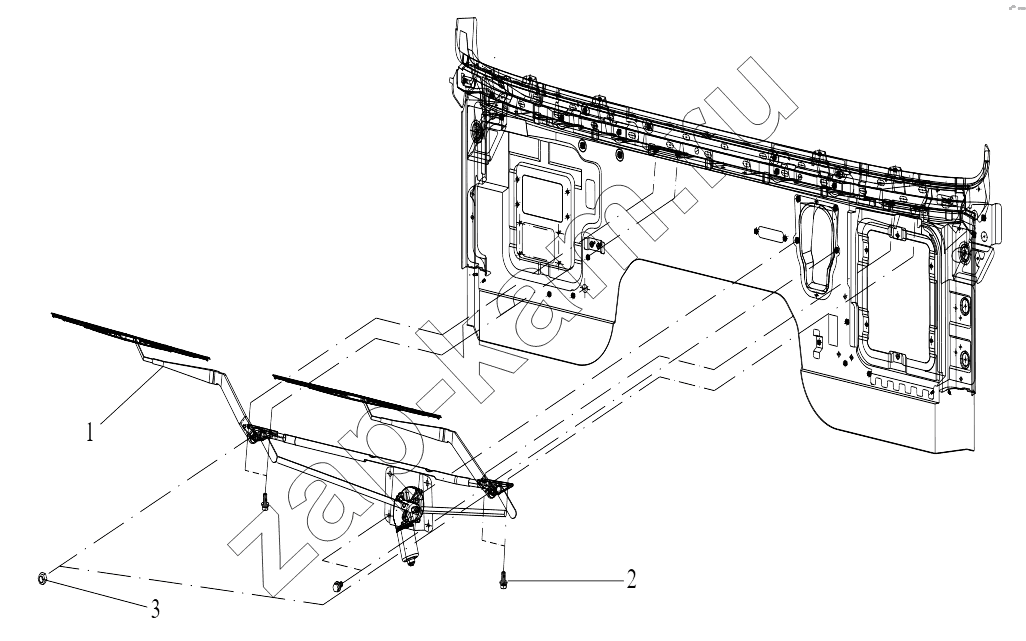 zap-kam.ru

1

2

3