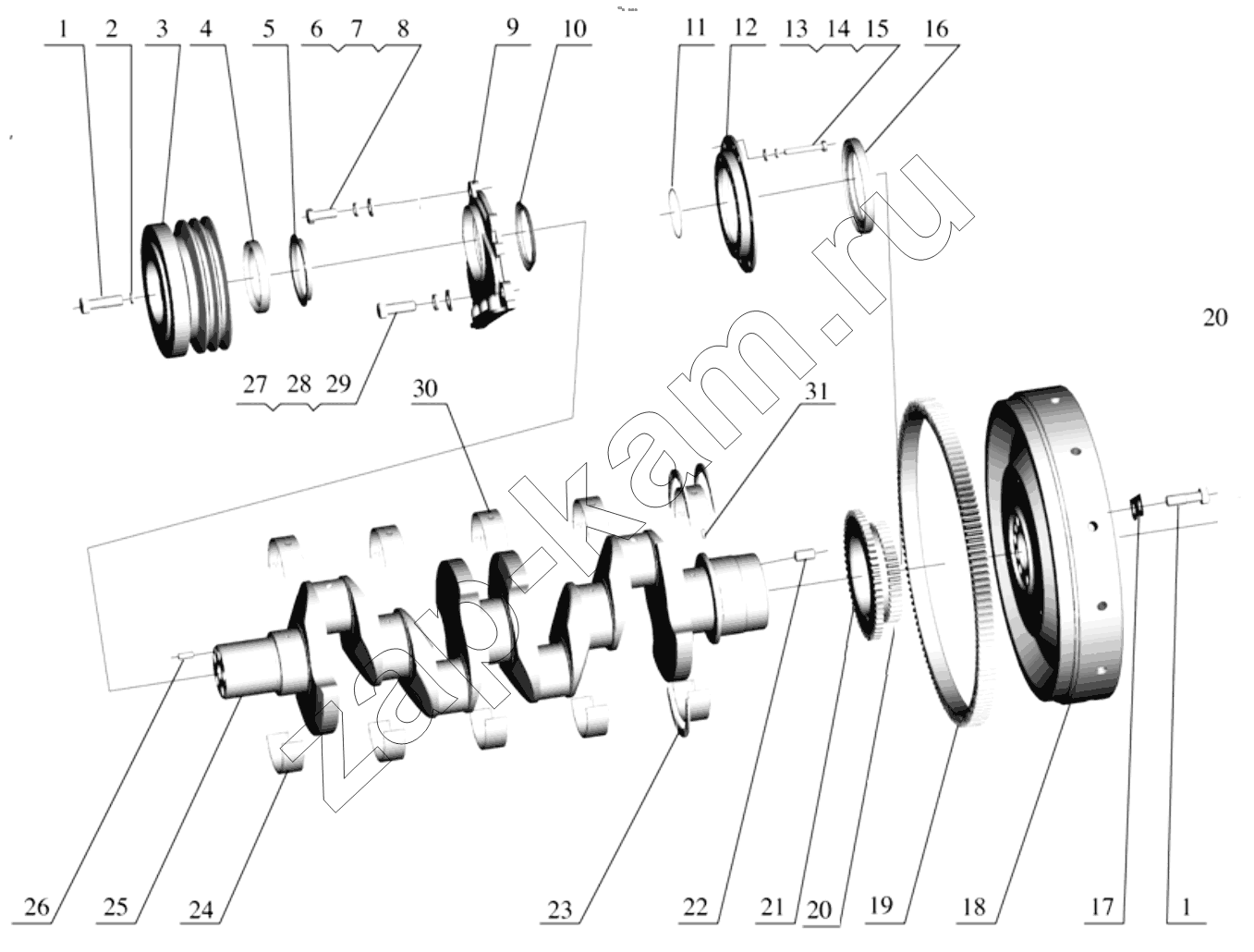 1 2 3 4 5 6 7 8 9 10 11 12 13 14 15 16

20

27 28 29

30 31

zap-kam.ru

26 25 24 23 22 21 20 19 18 17 1