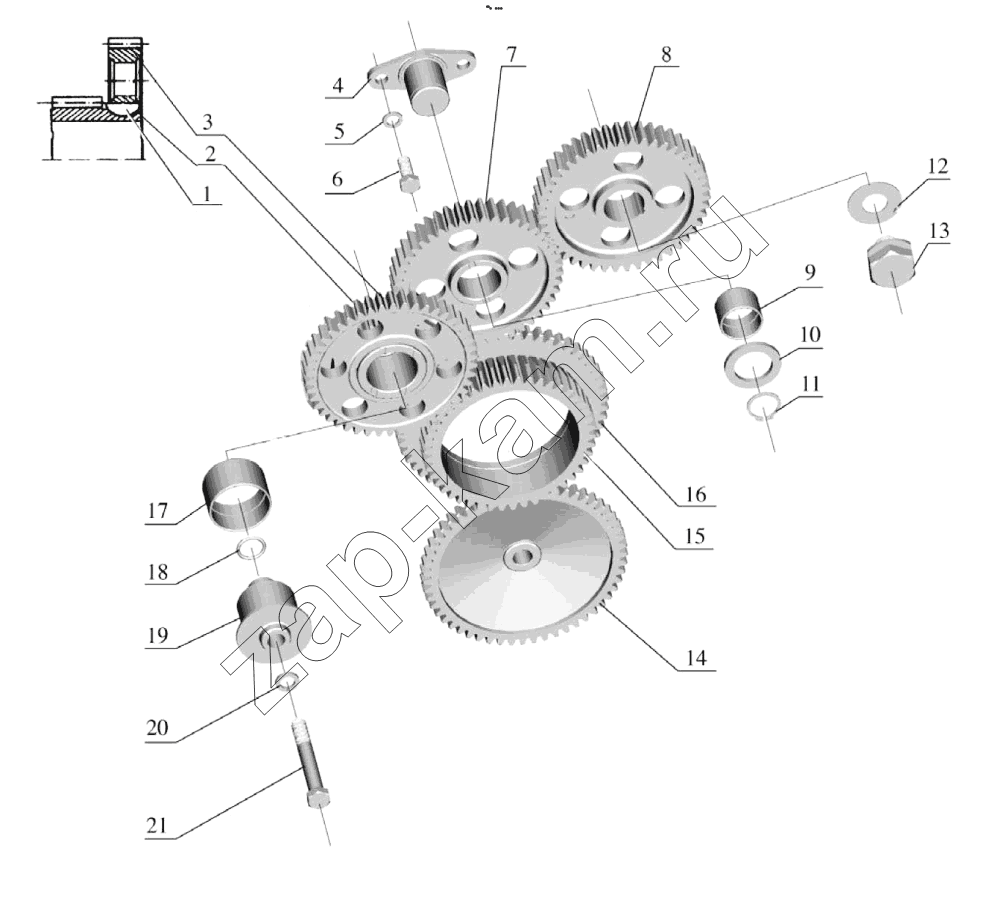 3
2
1
4
5
6
7
8
12
13
9
10
11
16
15
14
17
18
19
20
21
zap-kam.ru