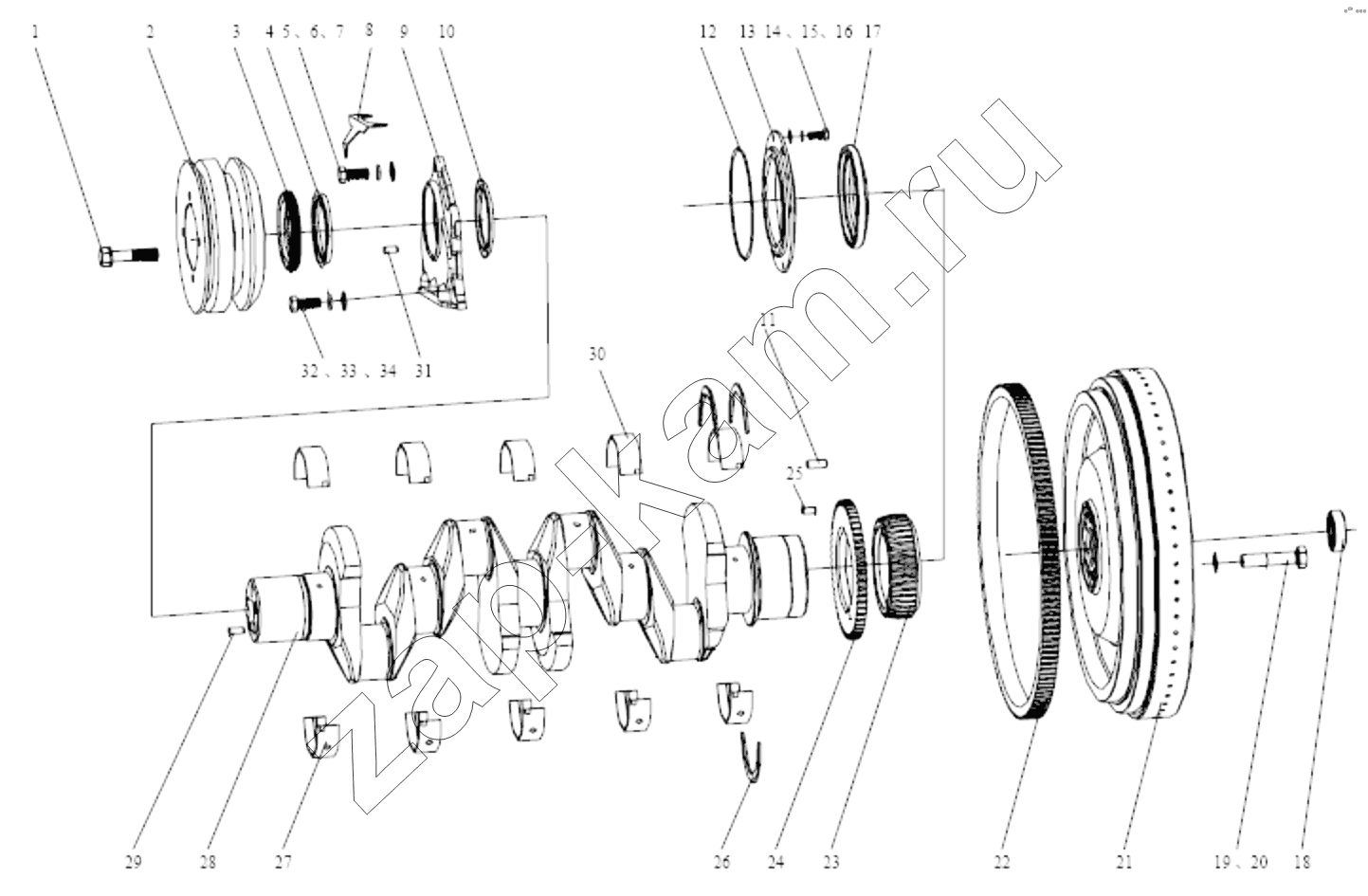 1 2 3 4 5、6、7 8 9 10

12 13 14、15、16 17

32、33、34 31

30

11

25

zapkam.ru

29 28 27 26 24 23 22 21 19、20 18