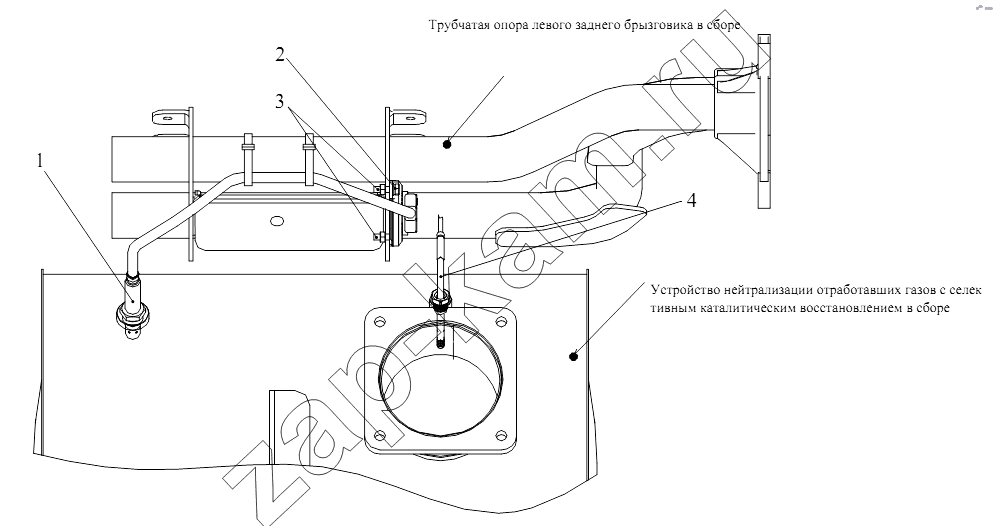 Трубчатая опора левого заднего брызговика в сборе

2

3

1

4

Устройство нейтрализации отработавших газов с селективным каталитическим восстановлением в сборе

zap-kam.ru