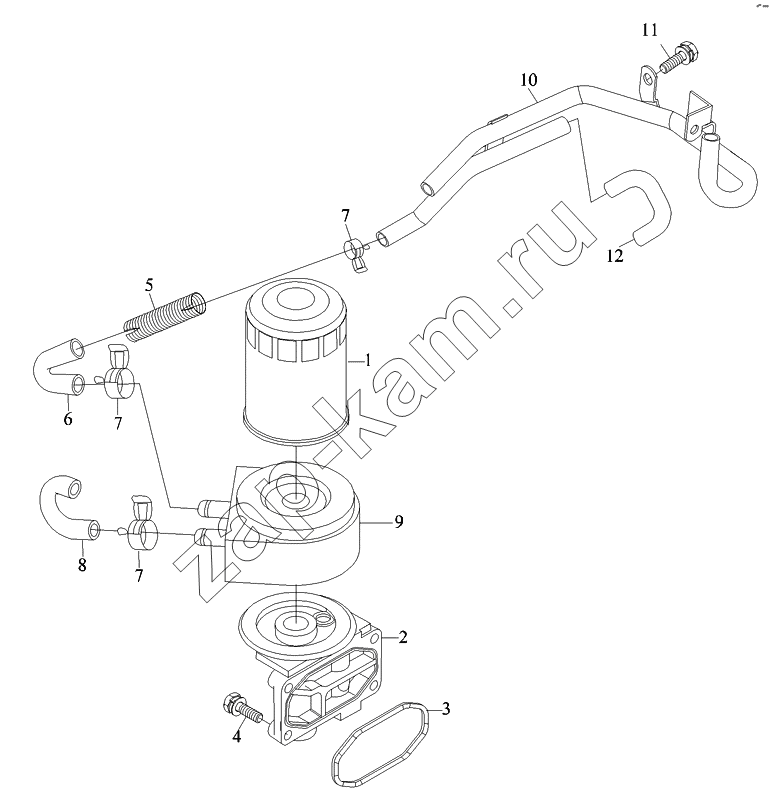 11
10
7
12
5
1
6
7
9
8
7
2
3
4
zap-kam.ru