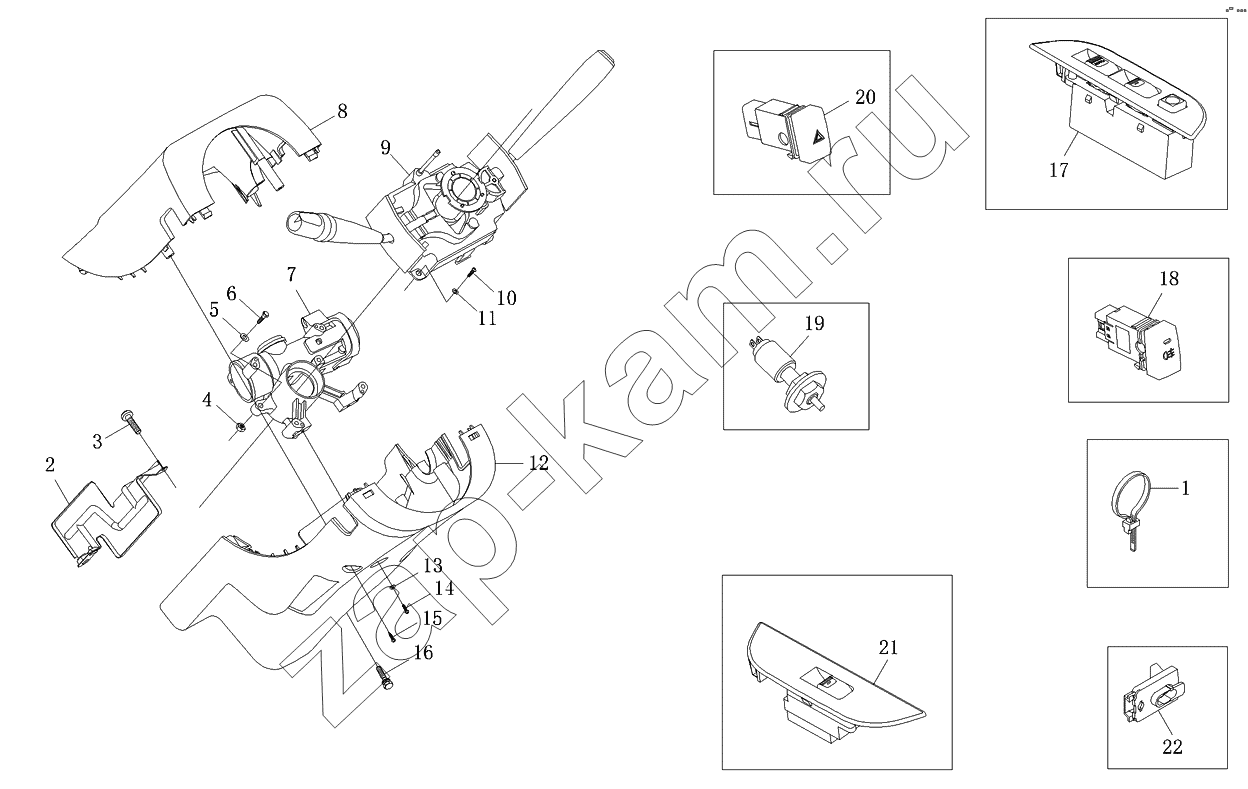 8
9
7
6
5
10
11
4
3
2
12
13
14
15
16
20
17
19
18
1
21
22
zap-kam.ru