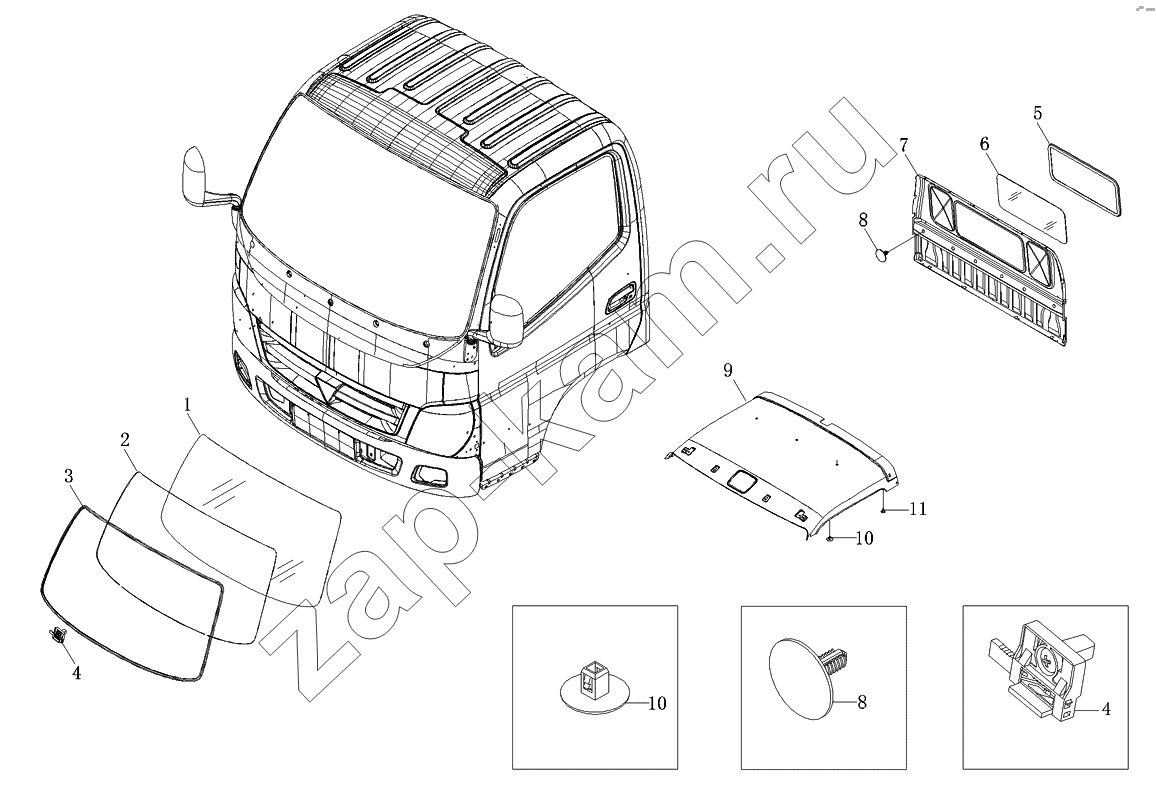 zapkam.ru

1
2
3
4
5
6
7
8
9
10
11
10
8
4