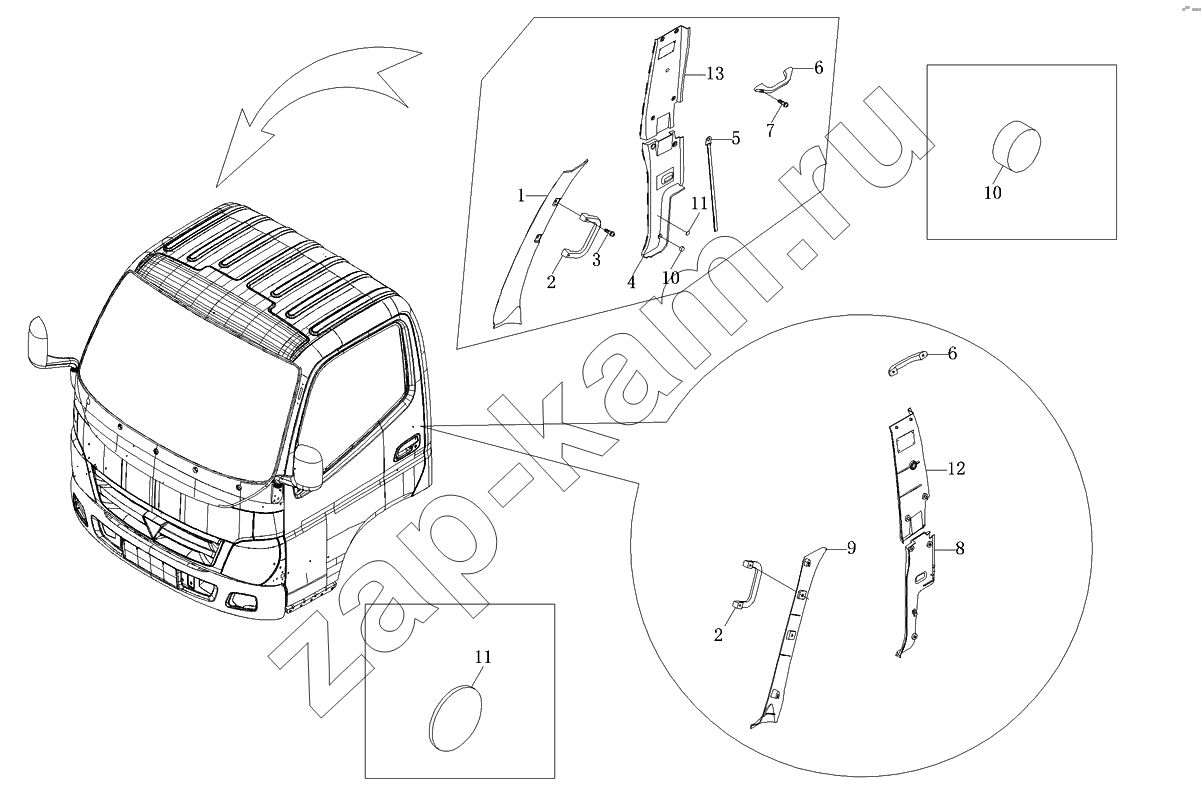 13
6
7
5
1
11
2
3
4
10
10
zap-kam.ru
6
12
9
8
2
11