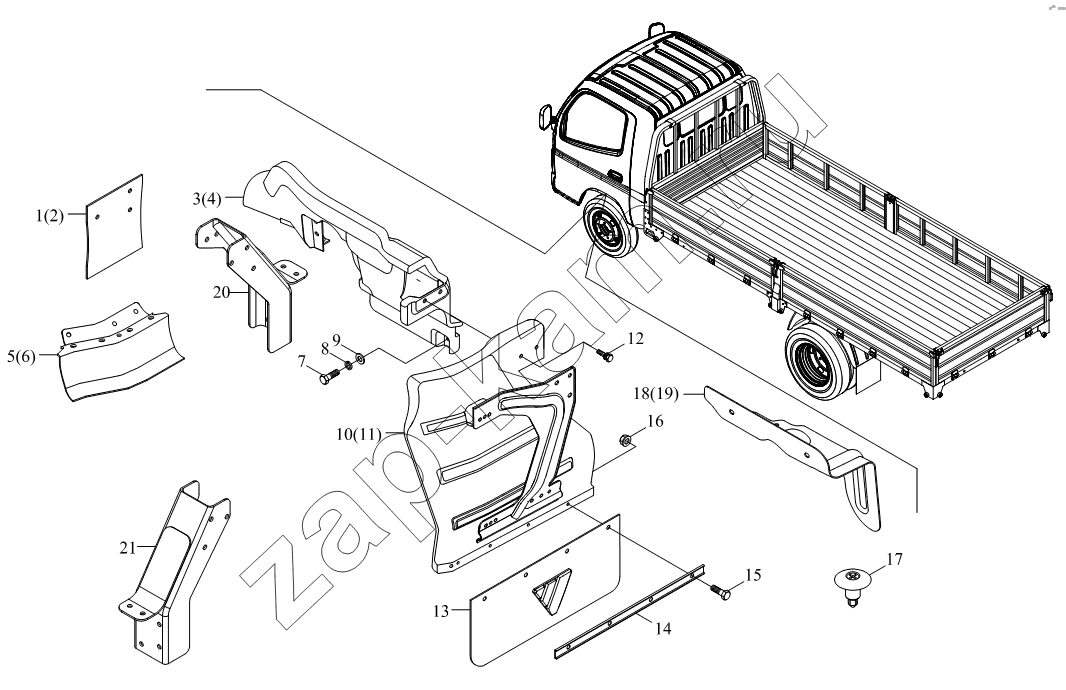 1(2)
3(4)
20
5(6)
7
8
9
12
10(11)
16
18(19)
21
13
14
15
17
zapkam.ru